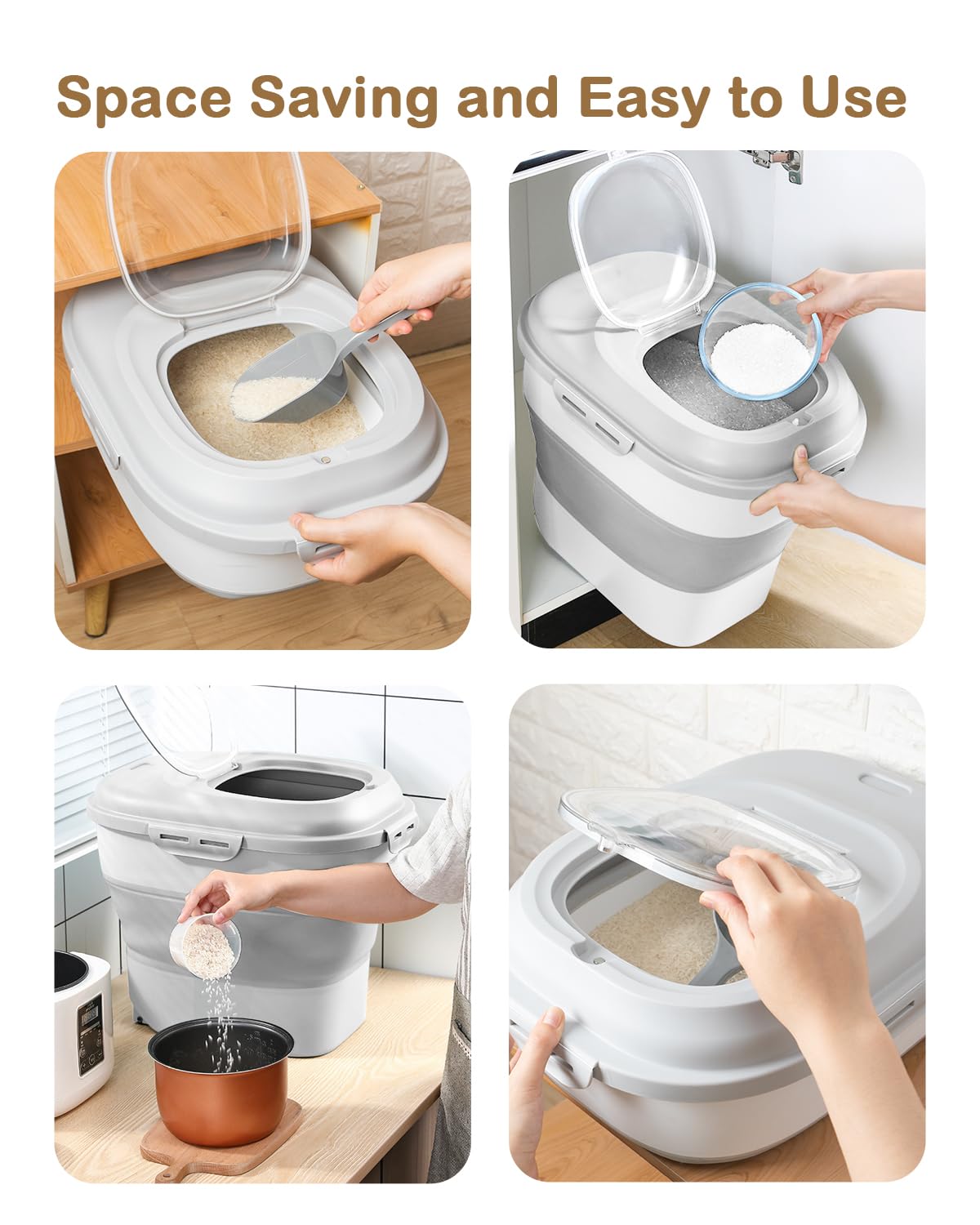 Space Saving and Easy to Use