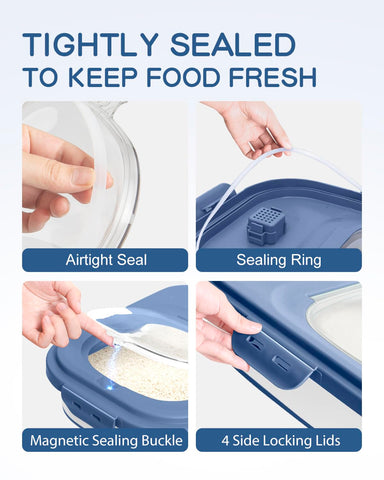 TIGHTLY SEALED
TO KEEP FOOD FRESH

Airtight Seal

Sealing Ring

Magnetic Sealing Buckle

4 Side Locking Lids