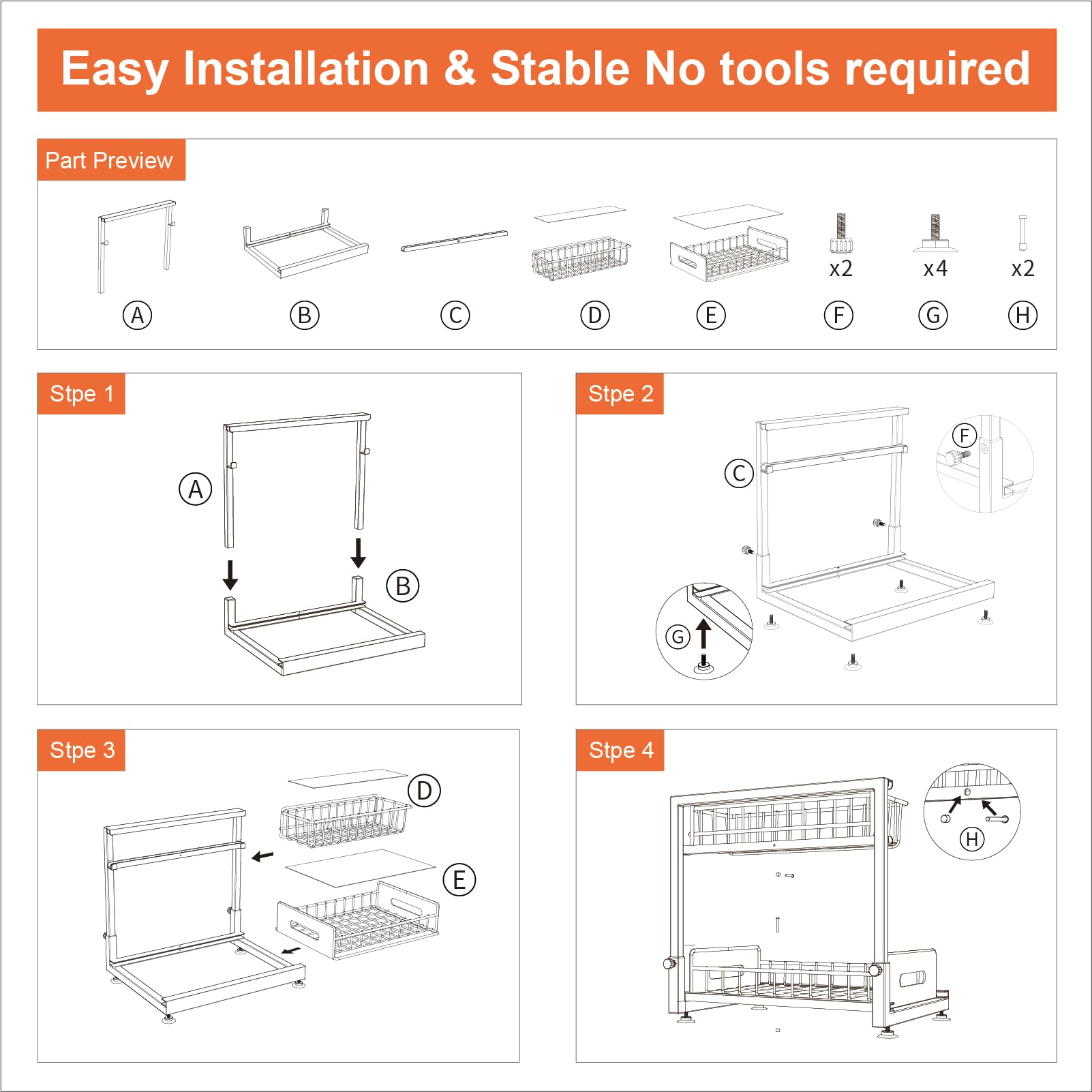 Easy Installation & Stable No tools required

Part Preview

x2 x4 x2

A B C D E F G H

Stpe 1

A

B

Stpe 2

C

F

G

Stpe 3

D

E

Stpe 4

H