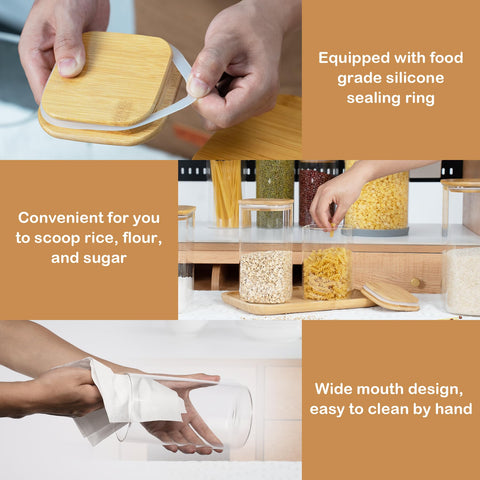 Equipped with food grade silicone sealing ring

Convenient for you to scoop rice, flour, and sugar

Wide mouth design, easy to clean by hand