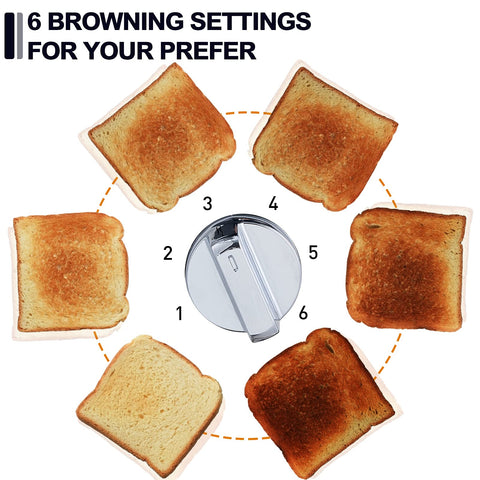 6 BROWNING SETTINGS FOR YOUR PREFER

3 4

2 5

1 6