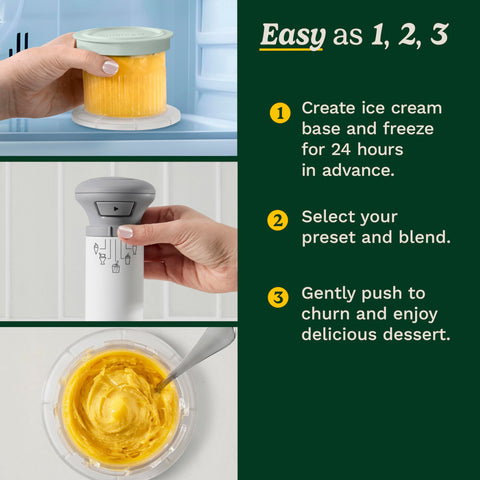 Easy as 1, 2, 3

1 Create ice cream base and freeze for 24 hours in advance.

2 Select your preset and blend.

3 Gently push to churn and enjoy delicious dessert.