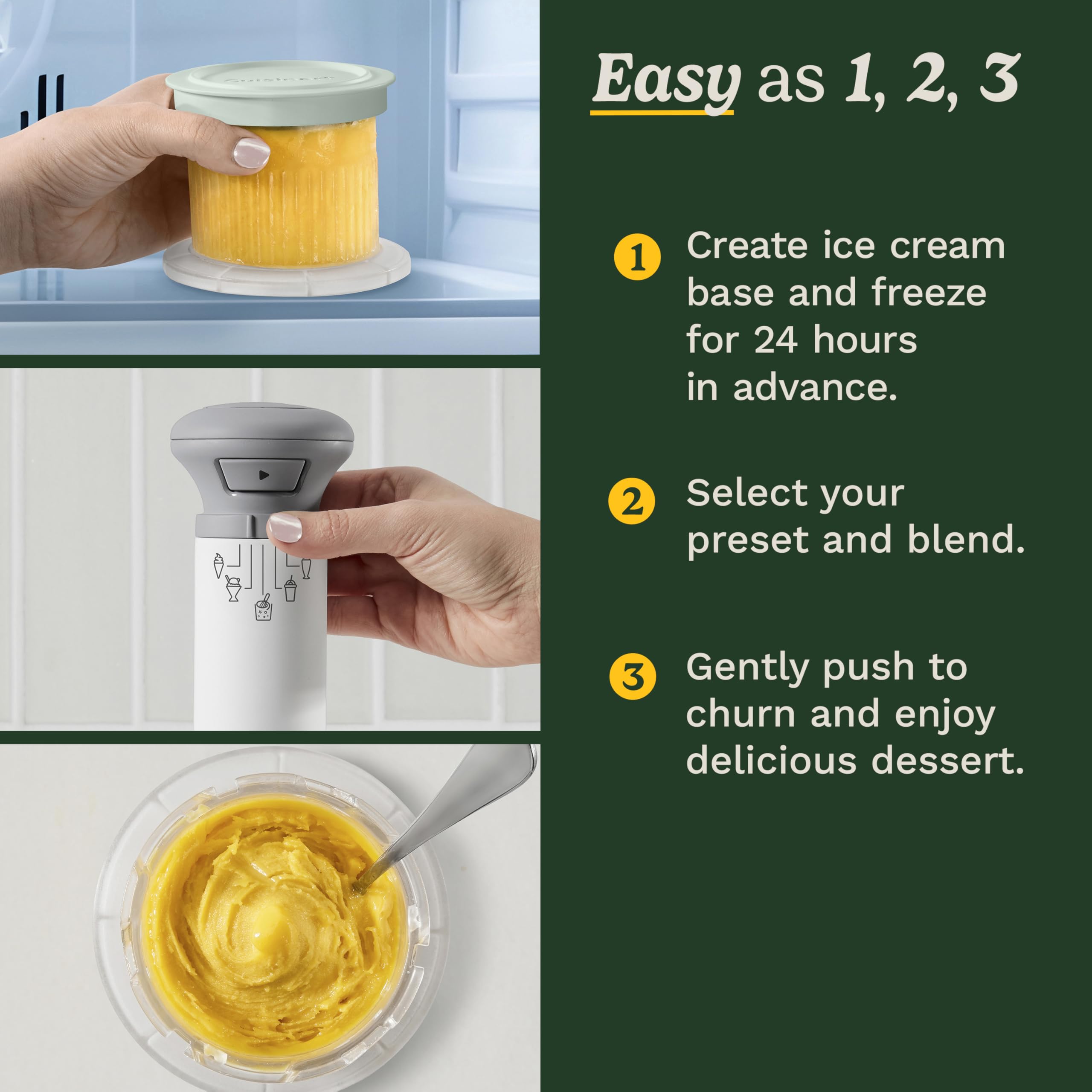 Cuisinart

Easy as 1, 2, 3

1 Create ice cream base and freeze for 24 hours in advance.

2 Select your preset and blend.

3 Gently push to churn and enjoy delicious dessert.