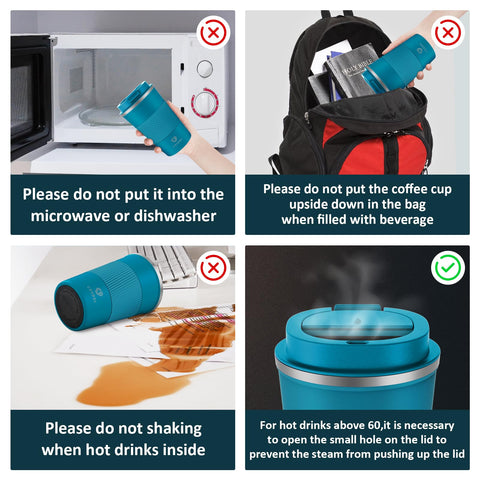 Please do not put it into the microwave or dishwasher

HOLY BIBLE

Please do not put the coffee cup upside down in the bag when filled with beverage

Please do not shaking when hot drinks inside

For hot drinks above 60,it is necessary to open the small hole on the lid to prevent the steam from pushing up the lid