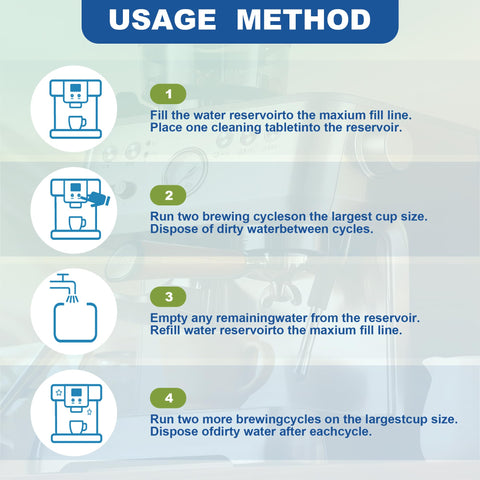 USAGE METHOD

1

Fill the water reservoirto the maxium fill line.
Place one cleaning tabletinto the reservoir.

2

Run two brewing cycleson the largest cup size.
Dispose of dirty waterbetween cycles.

3

Empty any remainingwater from the reservoir.
Refill water reservoirto the maxium fill line.

4

Run two more brewingcycles on the largestcup size.
Dispose ofdirty water after eachcycle.