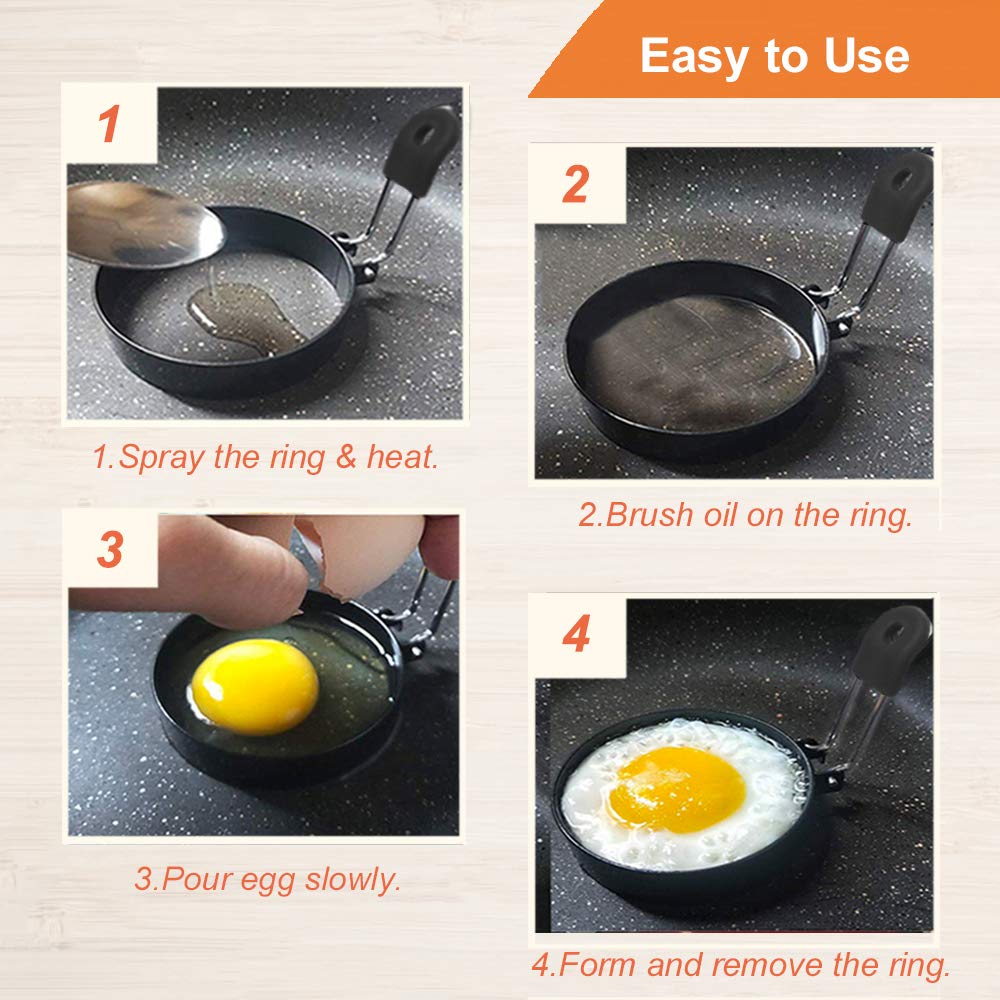 Easy to Use

1

1.Spray the ring & heat.

2

2.Brush oil on the ring.

3

3.Pour egg slowly.

4

4.Form and remove the ring.