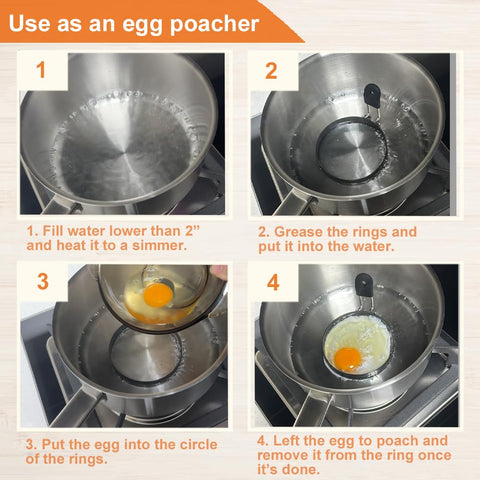 Use as an egg poacher

1

1. Fill water lower than 2” and heat it to a simmer.

2

2. Grease the rings and put it into the water.

3

3. Put the egg into the circle of the rings.

4

4. Left the egg to poach and remove it from the ring once it’s done.