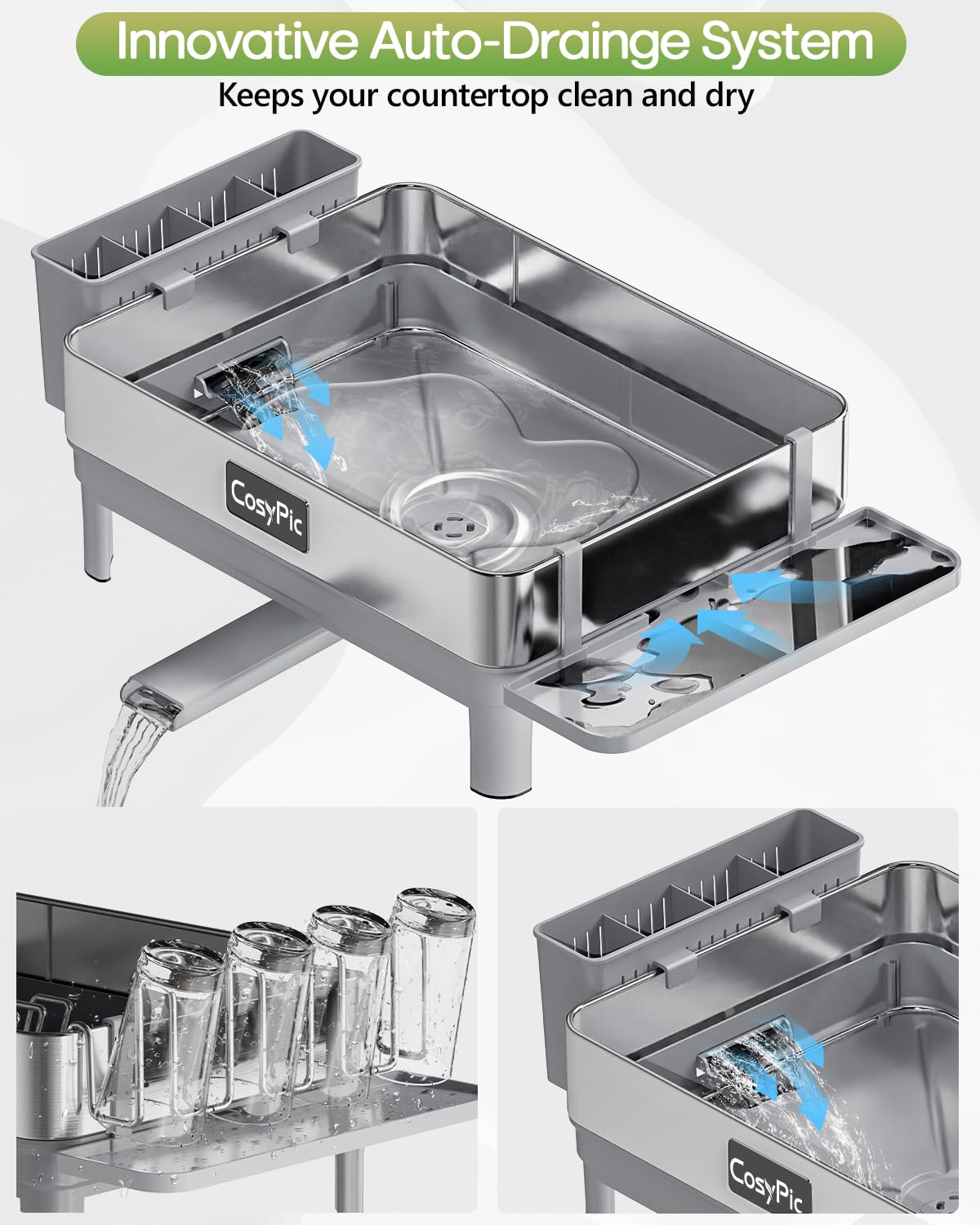 Innovative Auto-Drainge System
Keeps your countertop clean and dry

CosyPic

CosyPic