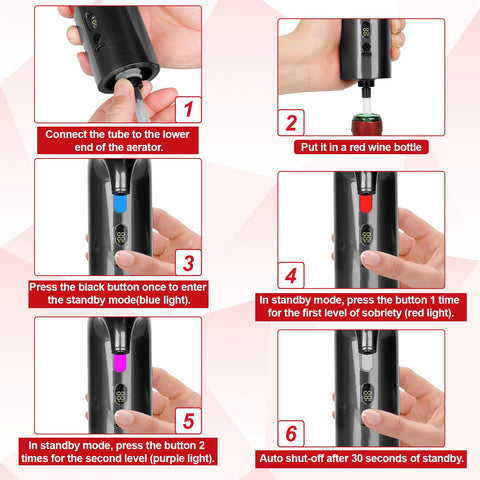 1

Connect the tube to the lower end of the aerator.

2

Put it in a red wine bottle

3

Press the black button once to enter the standby mode(blue light).

4

In standby mode, press the button 1 time for the first level of sobriety (red light).

5

In standby mode, press the button 2 times for the second level (purple light).

6

Auto shut-off after 30 seconds of standby.