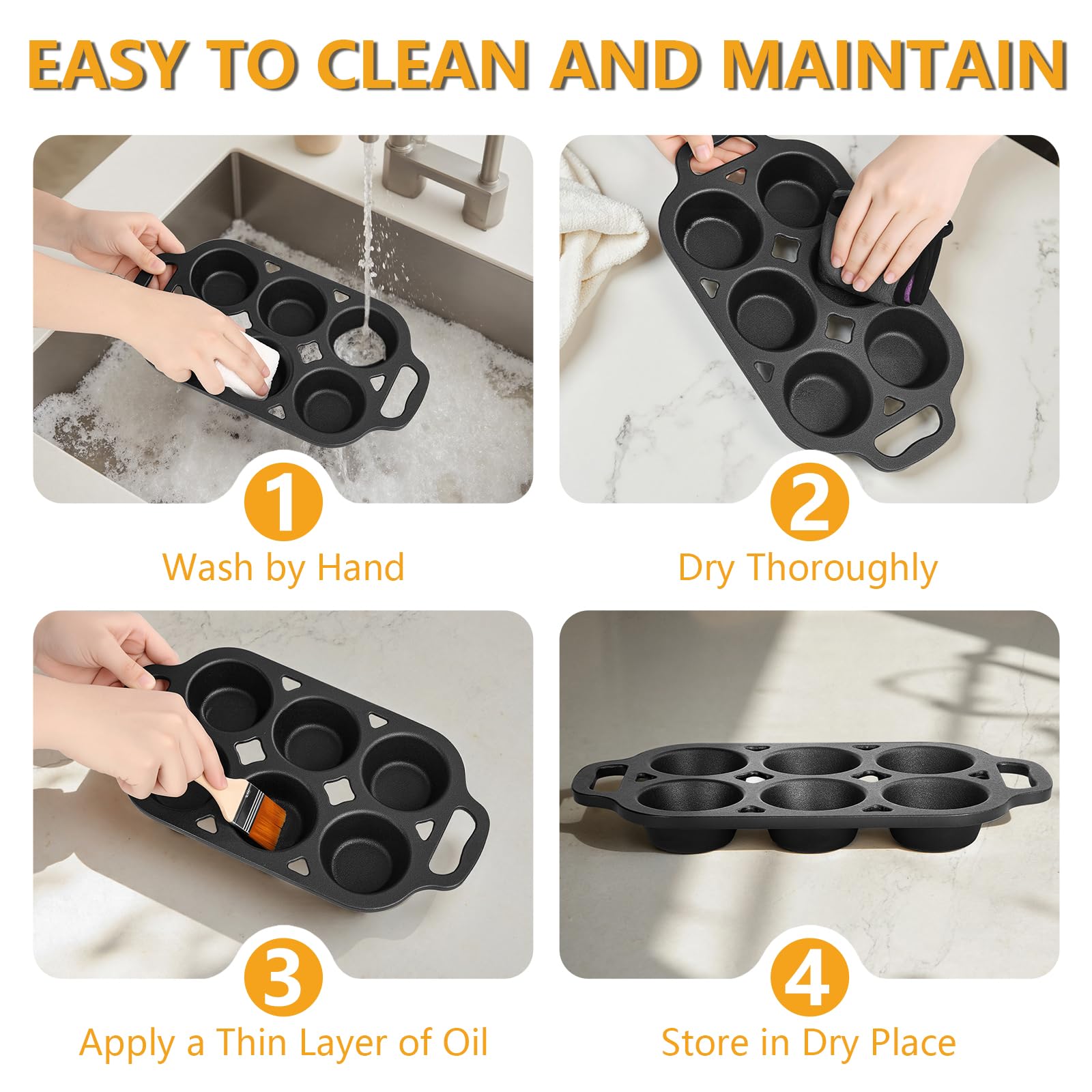 EASY TO CLEAN AND MAINTAIN

1
Wash by Hand

2
Dry Thoroughly

3
Apply a Thin Layer of Oil

4
Store in Dry Place