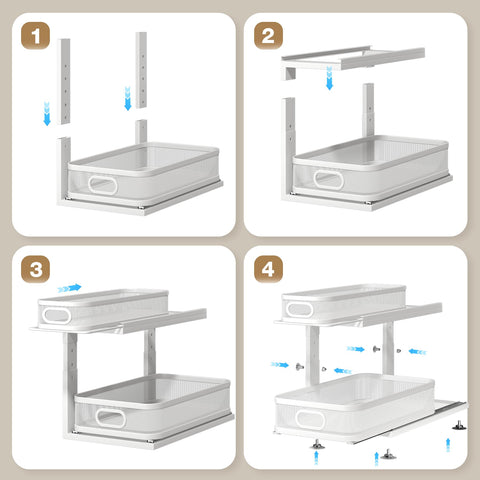 1

2

3

4