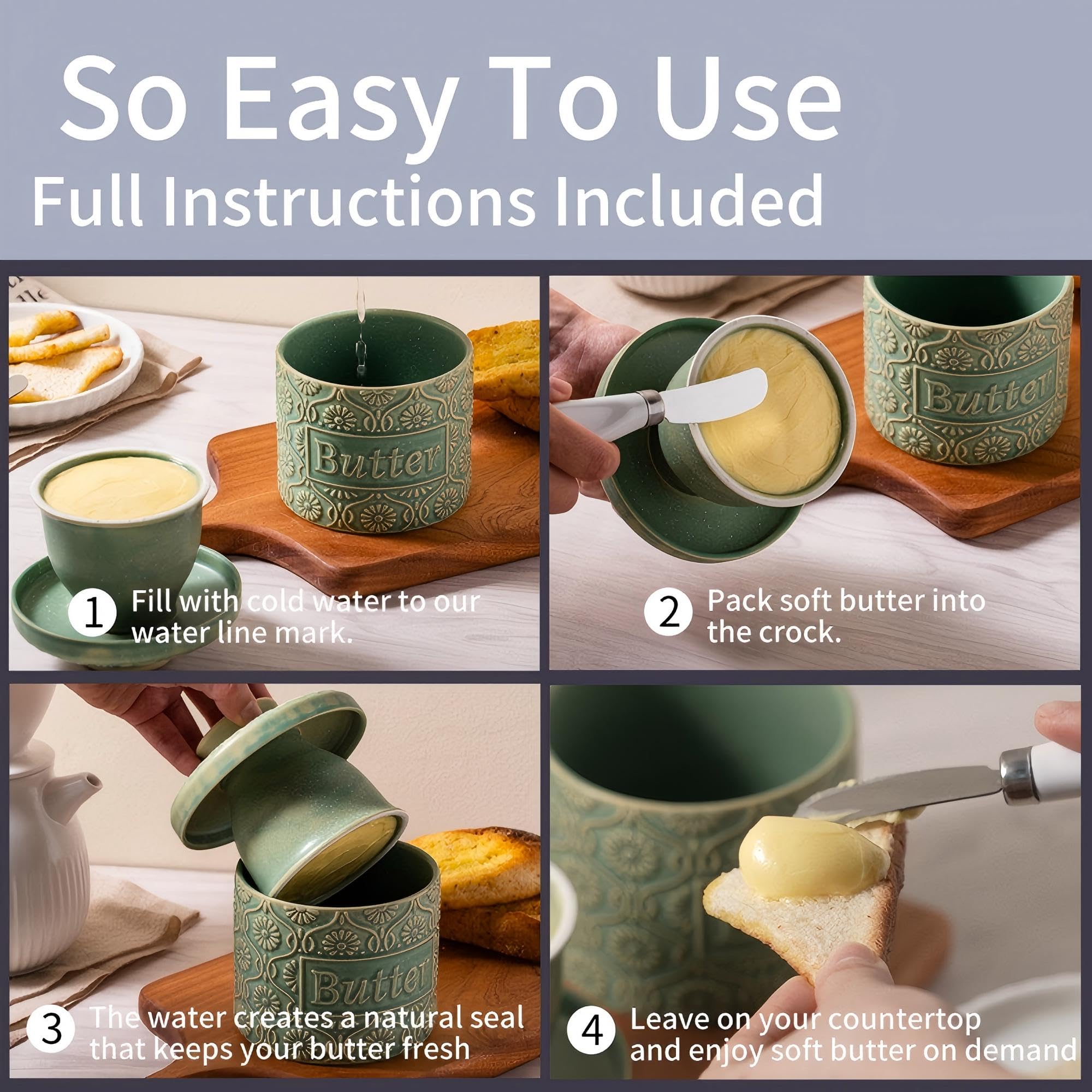 So Easy To Use
Full Instructions Included

Butter

1 Fill with cold water to our water line mark.

Butter

2 Pack soft butter into the crock.

Butter

3 The water creates a natural seal that keeps your butter fresh

4 Leave on your countertop and enjoy soft butter on demand