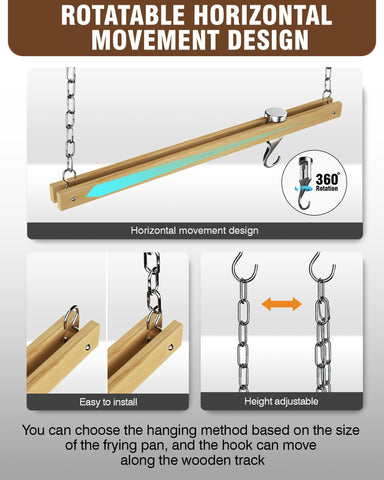 ROTATABLE HORIZONTAL MOVEMENT DESIGN

360°
Rotation

Horizontal movement design

Easy to install

Height adjustable

You can choose the hanging method based on the size of the frying pan, and the hook can move along the wooden track