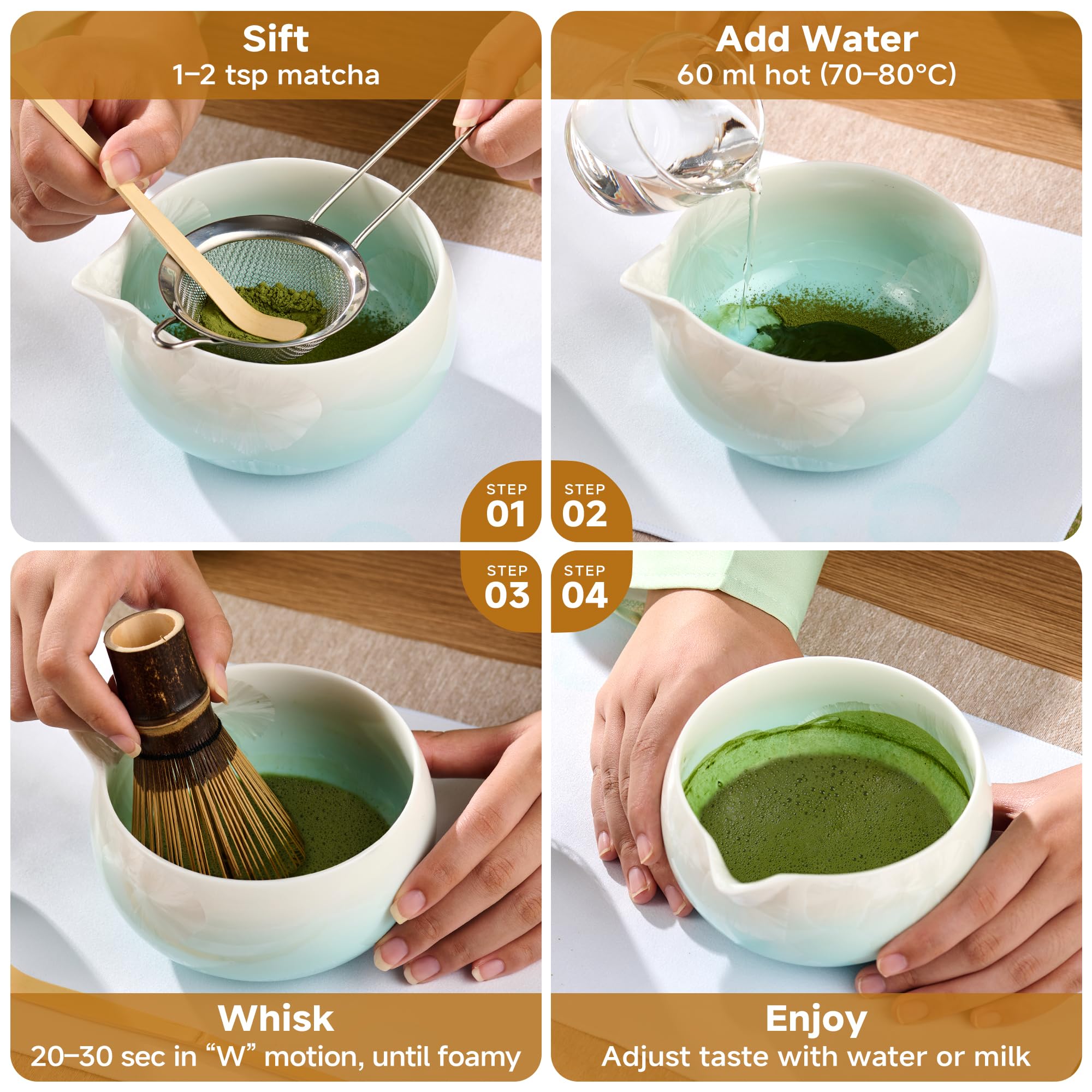 Sift
1–2 tsp matcha

STEP
01

Add Water
60 ml hot (70–80°C)

STEP
02

STEP
03

Whisk
20–30 sec in “W” motion, until foamy

STEP
04

Enjoy
Adjust taste with water or milk