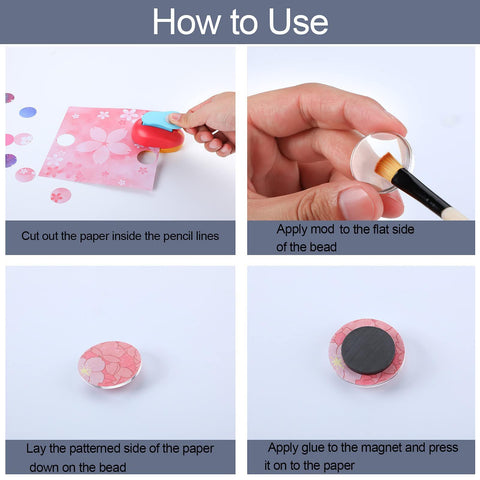 How to Use

Cut out the paper inside the pencil lines

Apply mod to the flat side of the bead

Lay the patterned side of the paper down on the bead

Apply glue to the magnet and press it on to the paper