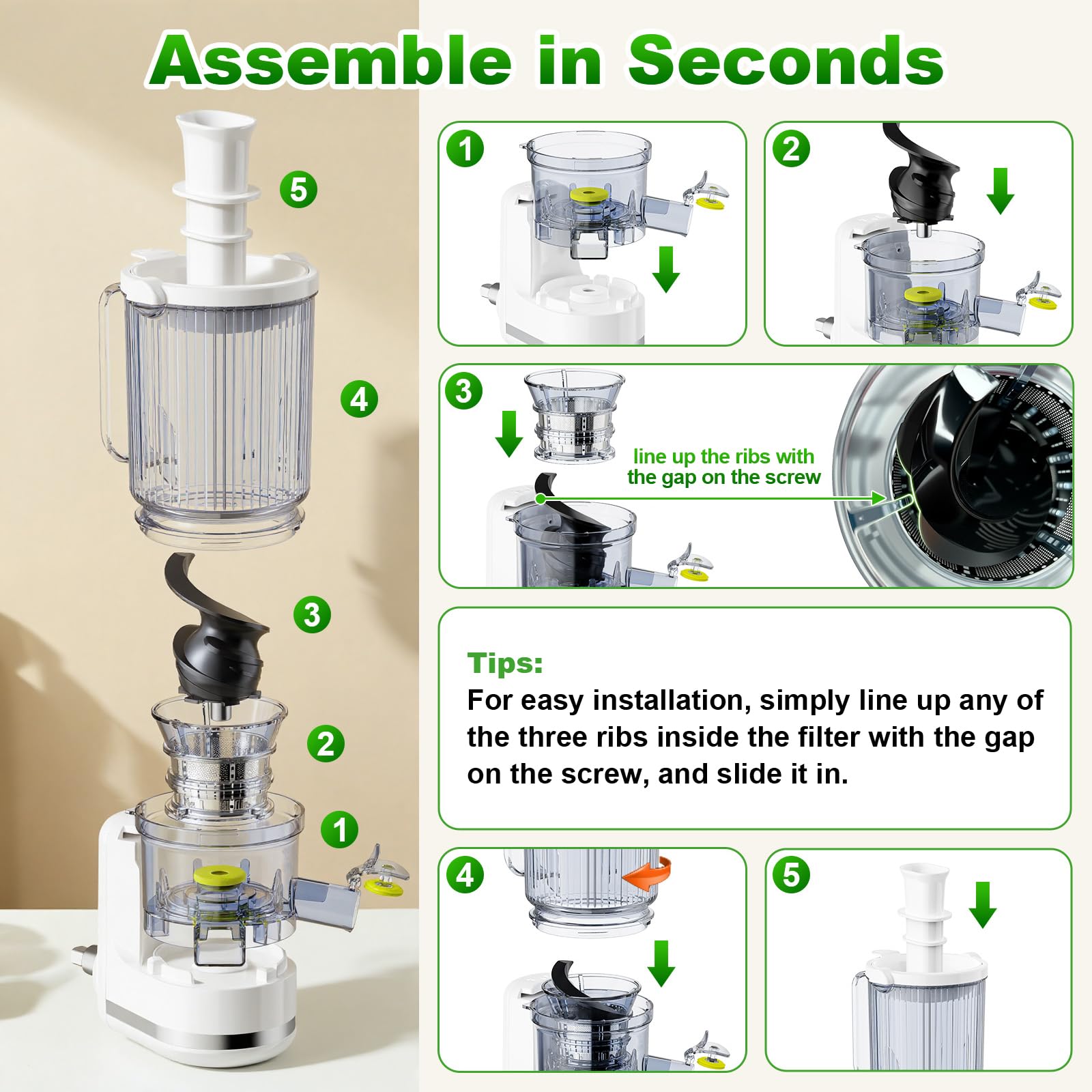 Assemble in Seconds

5

4

3

2

1

1

2

3

line up the ribs with the gap on the screw

Tips:
For easy installation, simply line up any of the three ribs inside the filter with the gap on the screw, and slide it in.

4

5