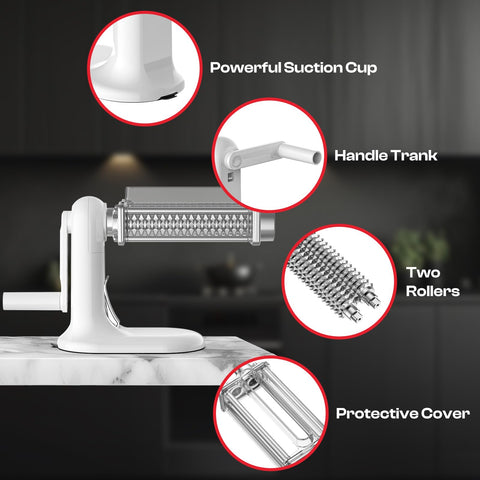 Powerful Suction Cup

Handle Trank

Two Rollers

Protective Cover