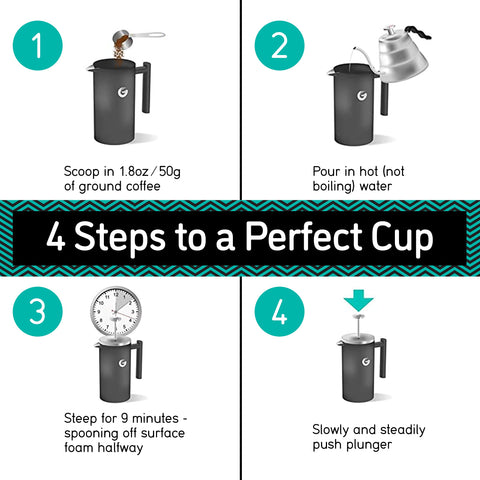 1

Scoop in 1.8oz / 50g of ground coffee

2

Pour in hot (not boiling) water

4 Steps to a Perfect Cup

3

Steep for 9 minutes - spooning off surface foam halfway

4

Slowly and steadily push plunger