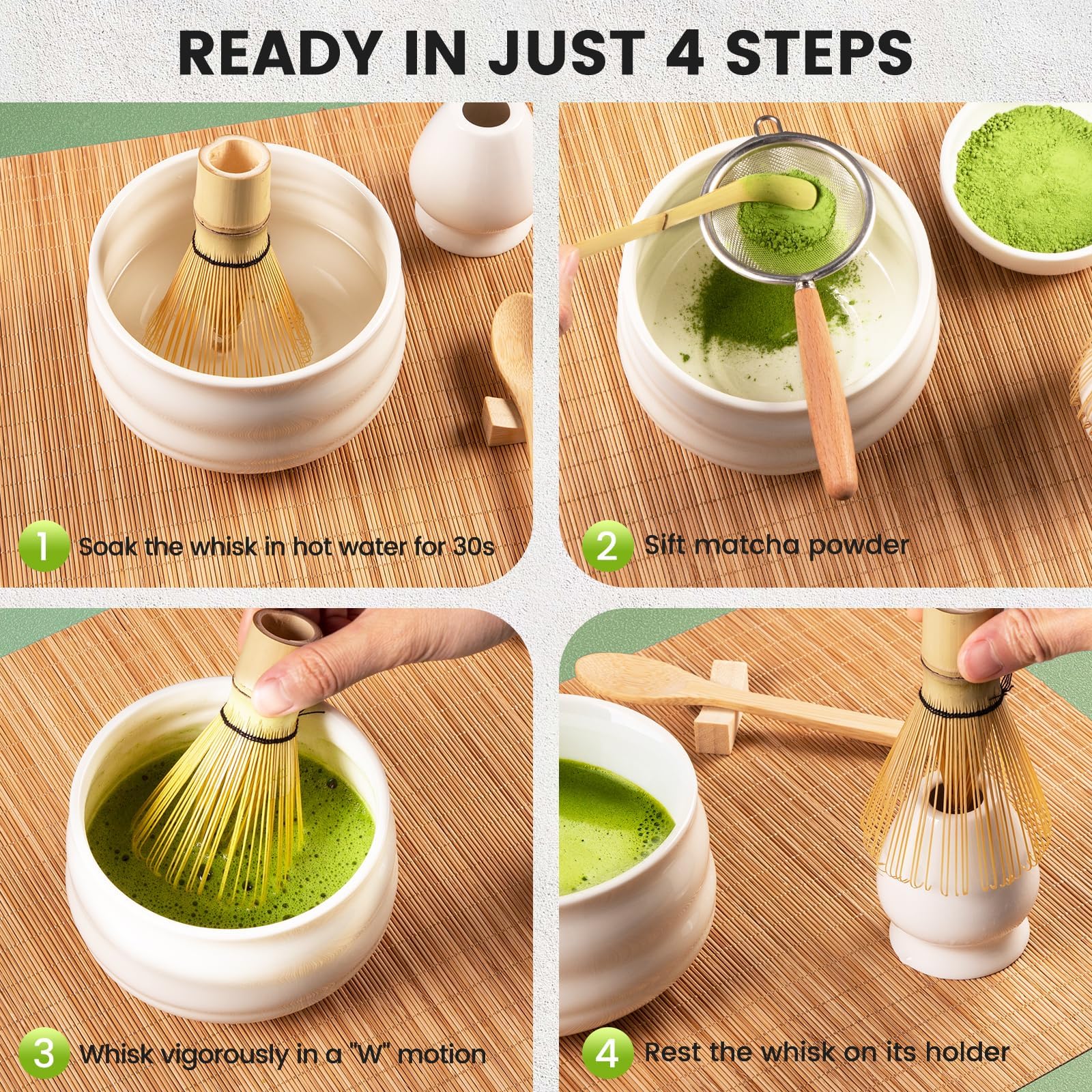 READY IN JUST 4 STEPS

1 Soak the whisk in hot water for 30s

2 Sift matcha powder

3 Whisk vigorously in a "W" motion

4 Rest the whisk on its holder