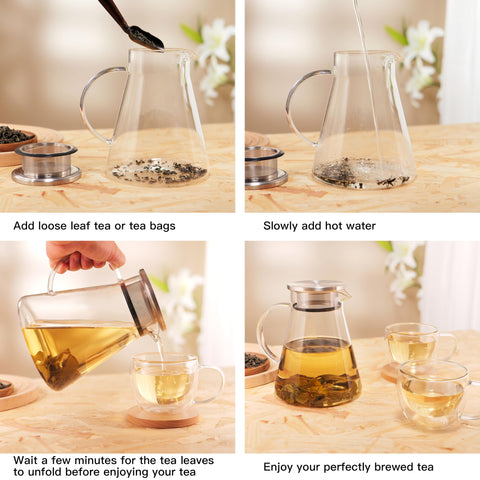 Add loose leaf tea or tea bags

Slowly add hot water

Wait a few minutes for the tea leaves to unfold before enjoying your tea

Enjoy your perfectly brewed tea