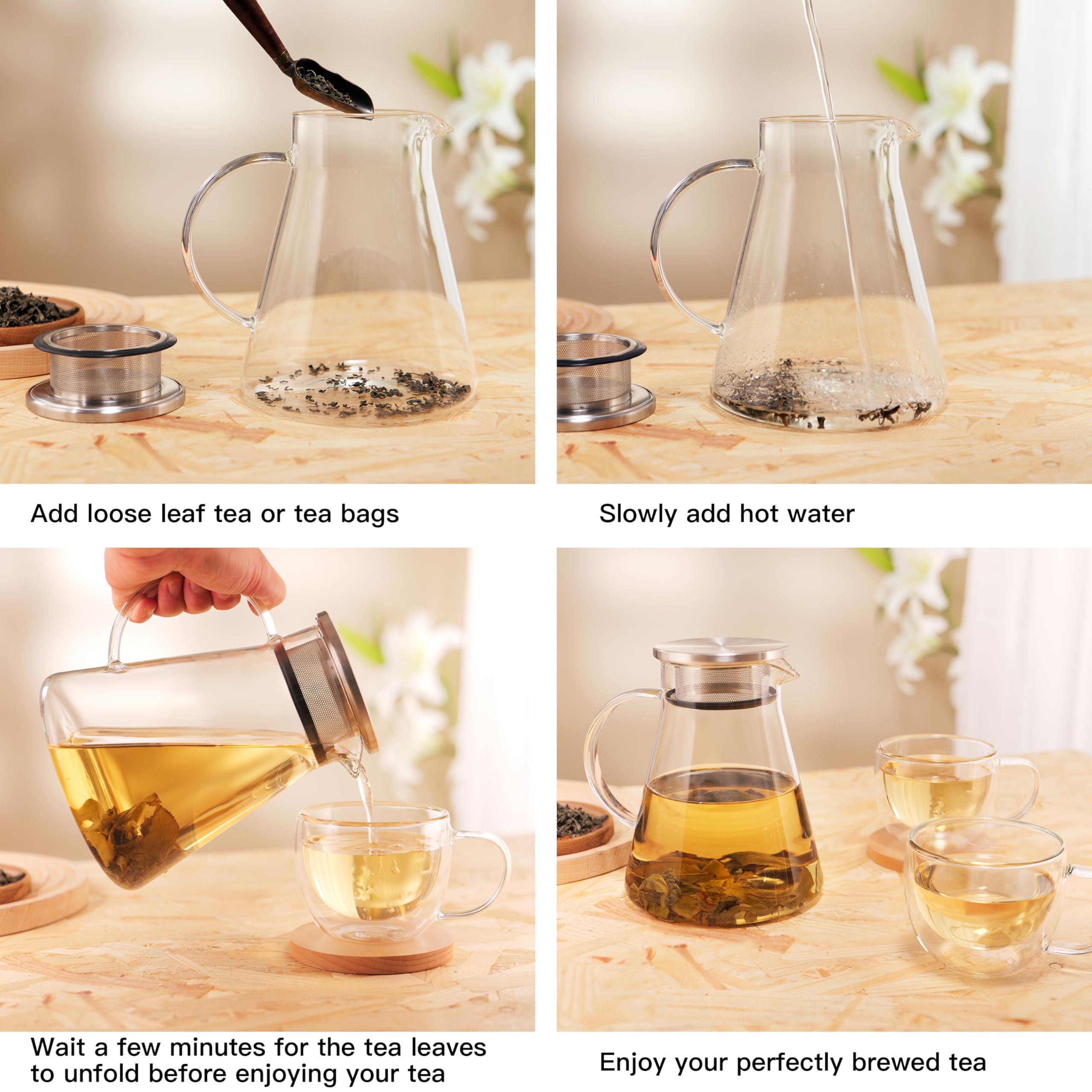 Add loose leaf tea or tea bags

Slowly add hot water

Wait a few minutes for the tea leaves to unfold before enjoying your tea

Enjoy your perfectly brewed tea