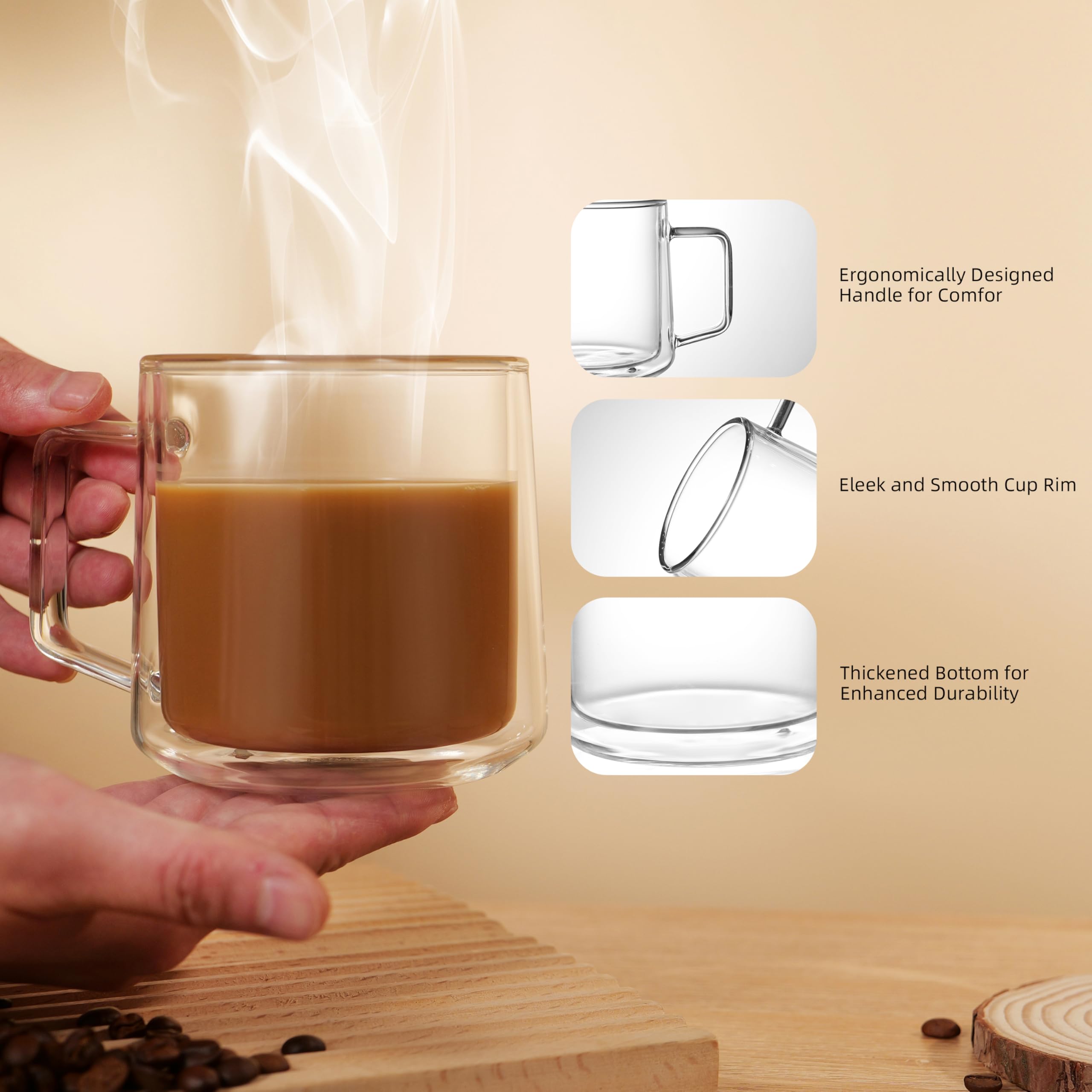 Ergonomically Designed Handle for Comfor

Eleek and Smooth Cup Rim

Thickened Bottom for Enhanced Durability