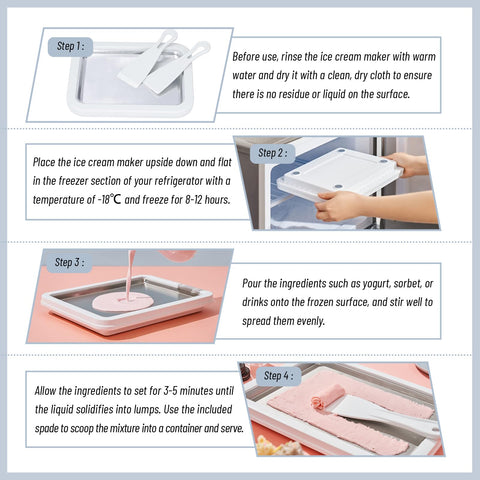 Step 1 :

Before use, rinse the ice cream maker with warm water and dry it with a clean, dry cloth to ensure there is no residue or liquid on the surface.

Place the ice cream maker upside down and flat in the freezer section of your refrigerator with a temperature of -18℃ and freeze for 8-12 hours.

Step 2 :

Step 3 :

Pour the ingredients such as yogurt, sorbet, or drinks onto the frozen surface, and stir well to spread them evenly.

Allow the ingredients to set for 3-5 minutes until the liquid solidifies into lumps. Use the included spade to scoop the mixture into a container and serve.

Step 4 :