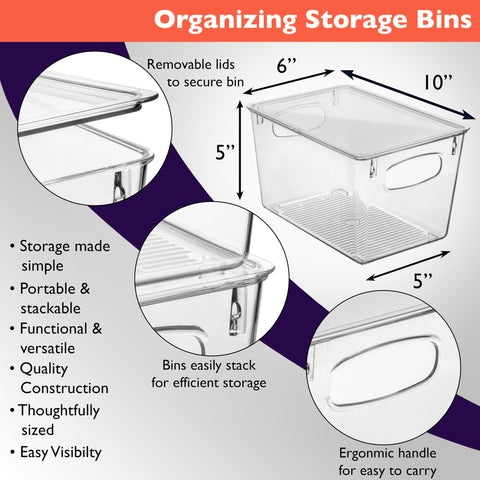 Organizing Storage Bins

Removable lids to secure bin

6”

10”

5”

5”

• Storage made simple
• Portable & stackable
• Functional & versatile
• Quality Construction
• Thoughtfully sized
• Easy Visibilty

Bins easily stack for efficient storage

Ergonmic handle for easy to carry