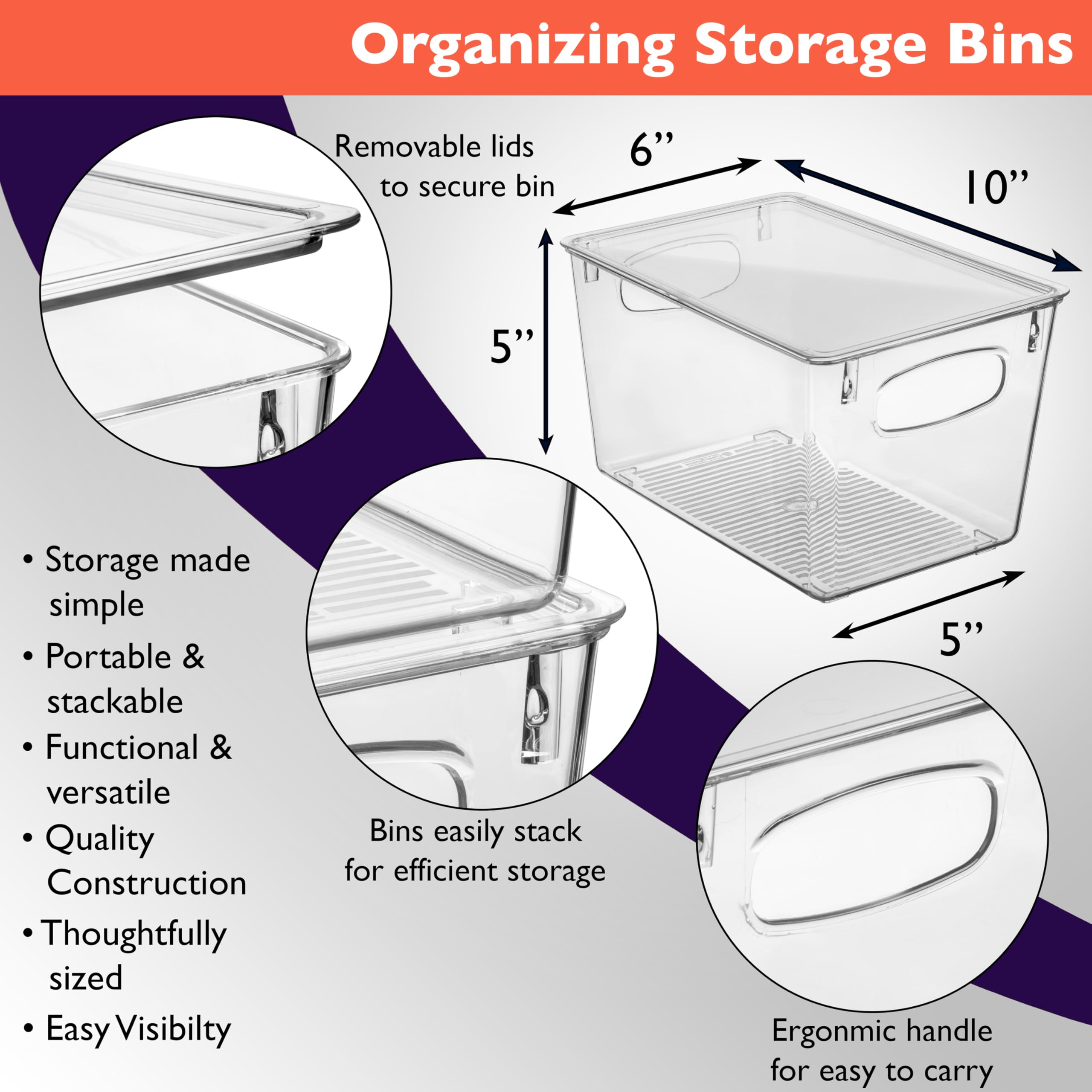 Organizing Storage Bins

Removable lids to secure bin

6”

10”

5”

5”

• Storage made simple

• Portable & stackable

• Functional & versatile

• Quality Construction

• Thoughtfully sized

• Easy Visibilty

Bins easily stack for efficient storage

Ergonmic handle for easy to carry