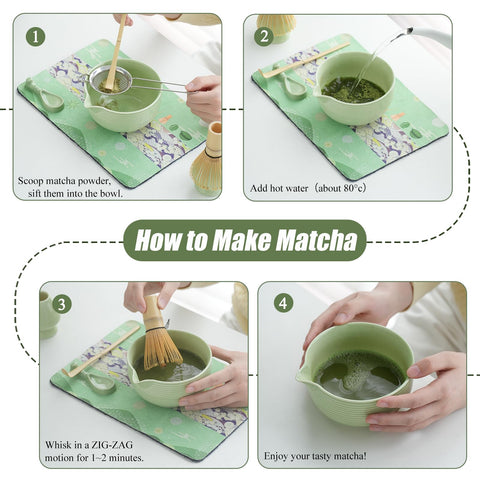 1

Scoop matcha powder, sift them into the bowl.

2

Add hot water（about 80°c）

How to Make Matcha

3

Whisk in a ZIG-ZAG motion for 1~2 minutes.

4

Enjoy your tasty matcha!