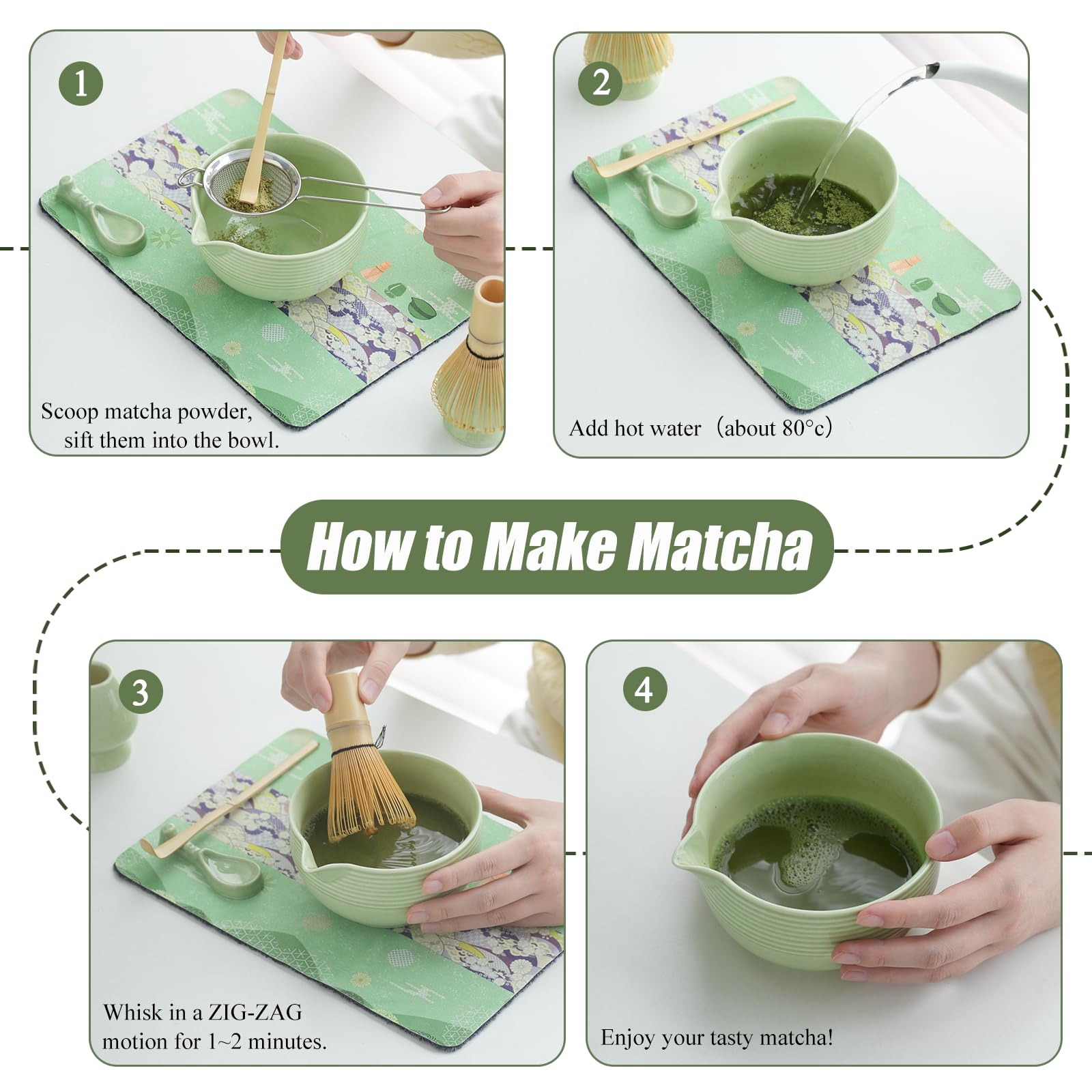 1

Scoop matcha powder, sift them into the bowl.

2

Add hot water（about 80°c）

How to Make Matcha

3

Whisk in a ZIG-ZAG motion for 1~2 minutes.

4

Enjoy your tasty matcha!