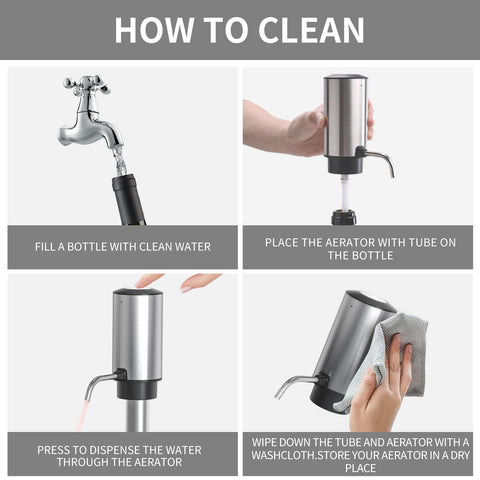 HOW TO CLEAN

FILL A BOTTLE WITH CLEAN WATER

PLACE THE AERATOR WITH TUBE ON THE BOTTLE

PRESS TO DISPENSE THE WATER THROUGH THE AERATOR

WIPE DOWN THE TUBE AND AERATOR WITH A WASHCLOTH.STORE YOUR AERATOR IN A DRY PLACE