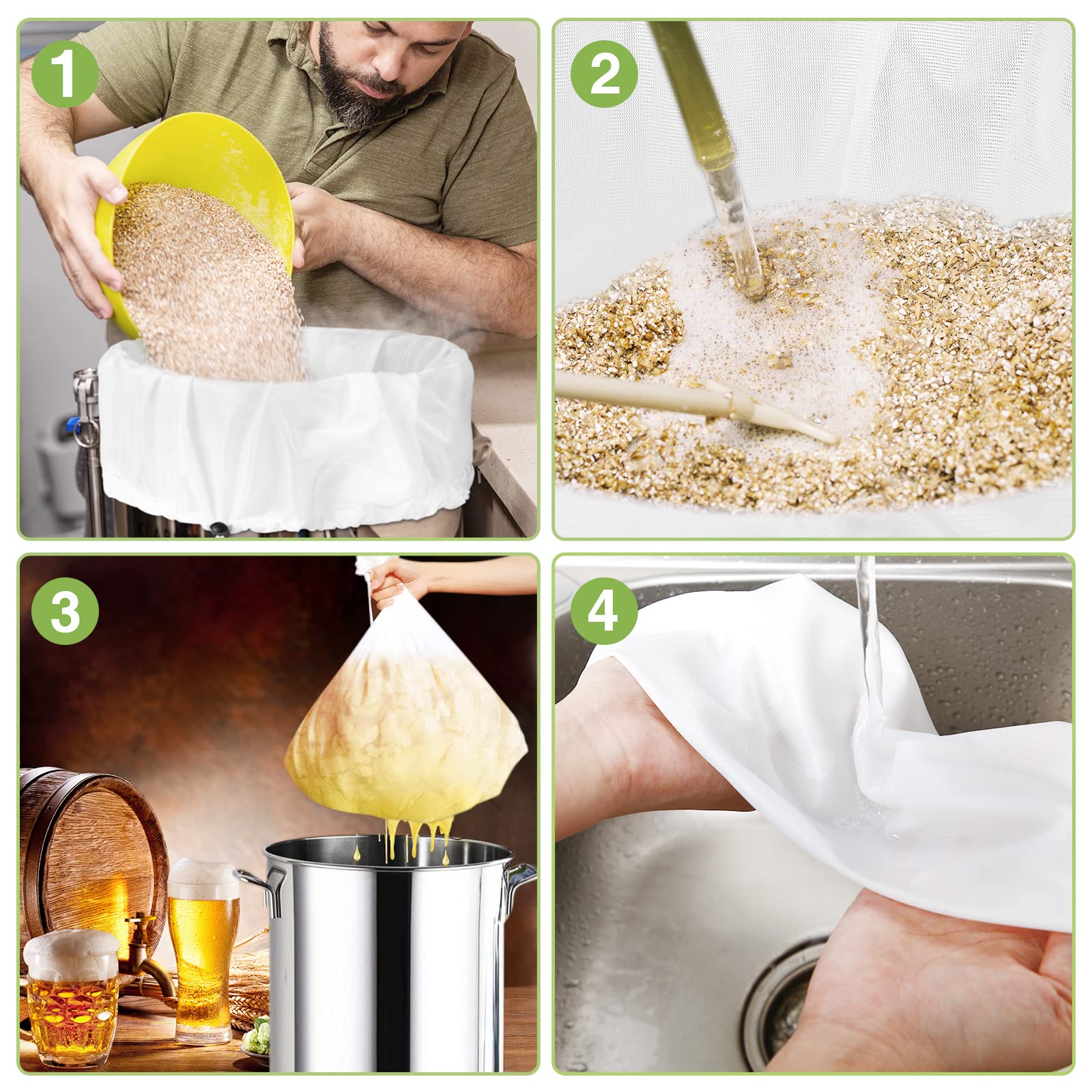 1

2

3

4