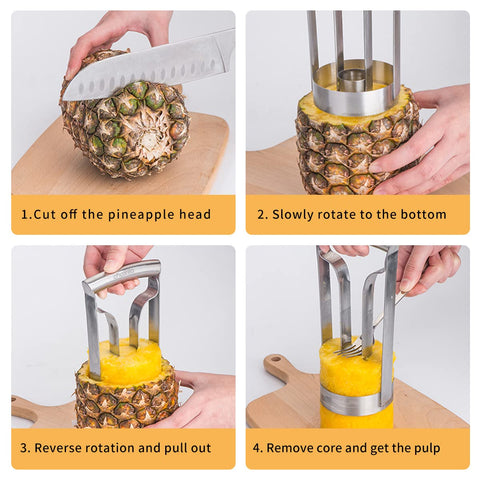 1.Cut off the pineapple head

2. Slowly rotate to the bottom

3. Reverse rotation and pull out

4. Remove core and get the pulp