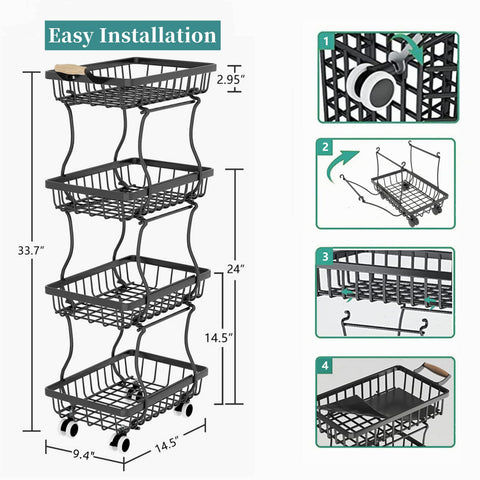 Easy Installation

2.95"

33.7"

24"

14.5"

9.4"

14.5"

1

2

3

4