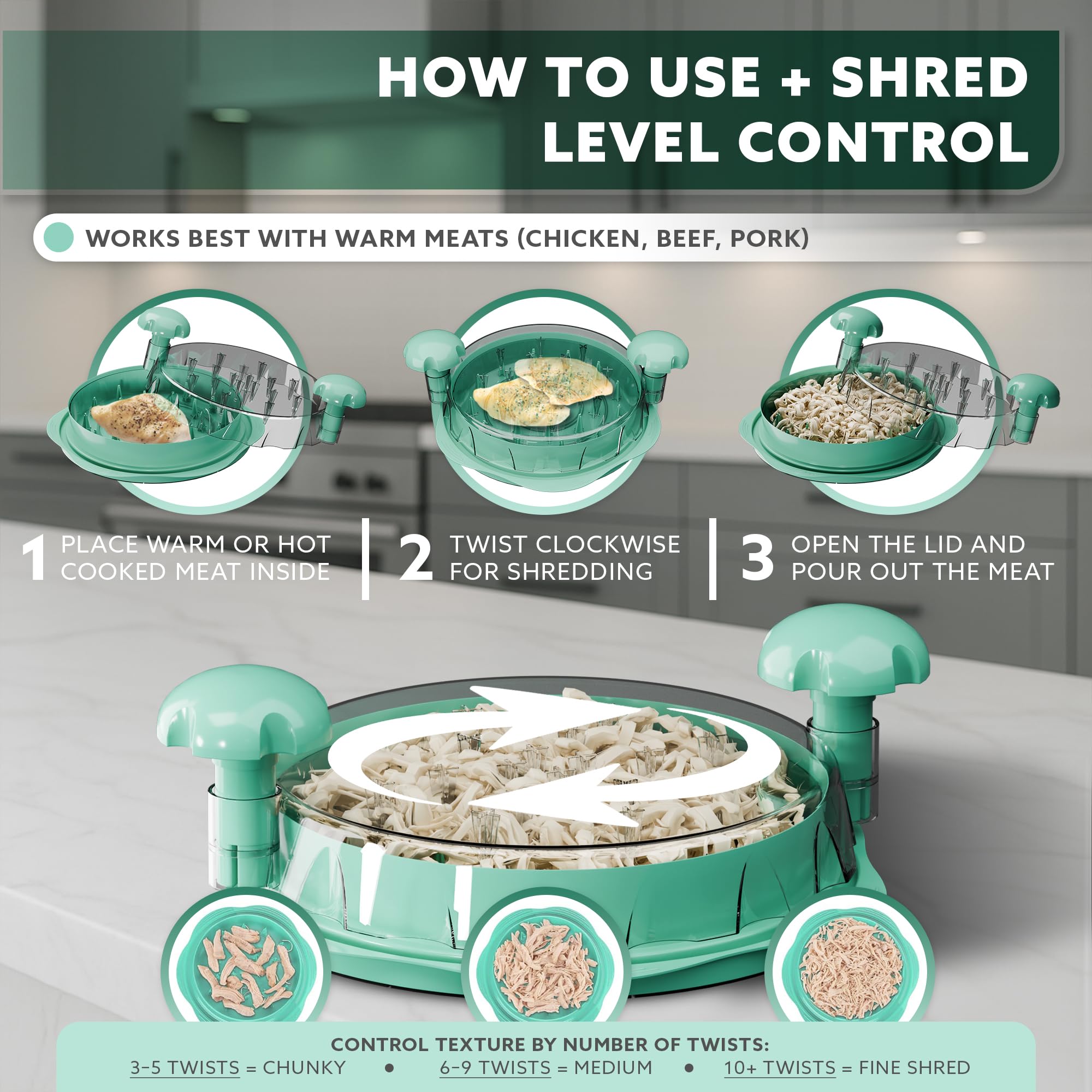 HOW TO USE + SHRED LEVEL CONTROL

WORKS BEST WITH WARM MEATS (CHICKEN, BEEF, PORK)

1 PLACE WARM OR HOT COOKED MEAT INSIDE

2 TWIST CLOCKWISE FOR SHREDDING

3 OPEN THE LID AND POUR OUT THE MEAT

CONTROL TEXTURE BY NUMBER OF TWISTS:
3-5 TWISTS = CHUNKY • 6-9 TWISTS = MEDIUM • 10+ TWISTS = FINE SHRED