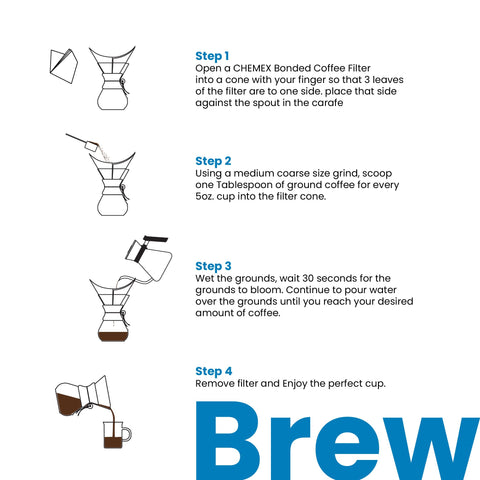 Step 1
Open a CHEMEX Bonded Coffee Filter into a cone with your finger so that 3 leaves of the filter are to one side. place that side against the spout in the carafe

Step 2
Using a medium coarse size grind, scoop one Tablespoon of ground coffee for every 5oz. cup into the filter cone.

Step 3
Wet the grounds, wait 30 seconds for the grounds to bloom. Continue to pour water over the grounds until you reach your desired amount of coffee.

Step 4
Remove filter and Enjoy the perfect cup.

Brew