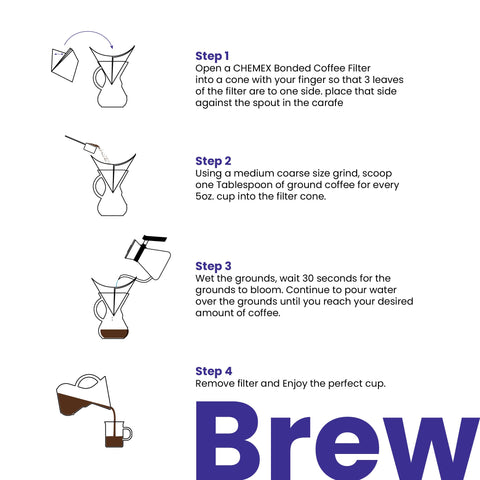 Step 1
Open a CHEMEX Bonded Coffee Filter into a cone with your finger so that 3 leaves of the filter are to one side. place that side against the spout in the carafe

Step 2
Using a medium coarse size grind, scoop one Tablespoon of ground coffee for every 5oz. cup into the filter cone.

Step 3
Wet the grounds, wait 30 seconds for the grounds to bloom. Continue to pour water over the grounds until you reach your desired amount of coffee.

Step 4
Remove filter and Enjoy the perfect cup.

Brew