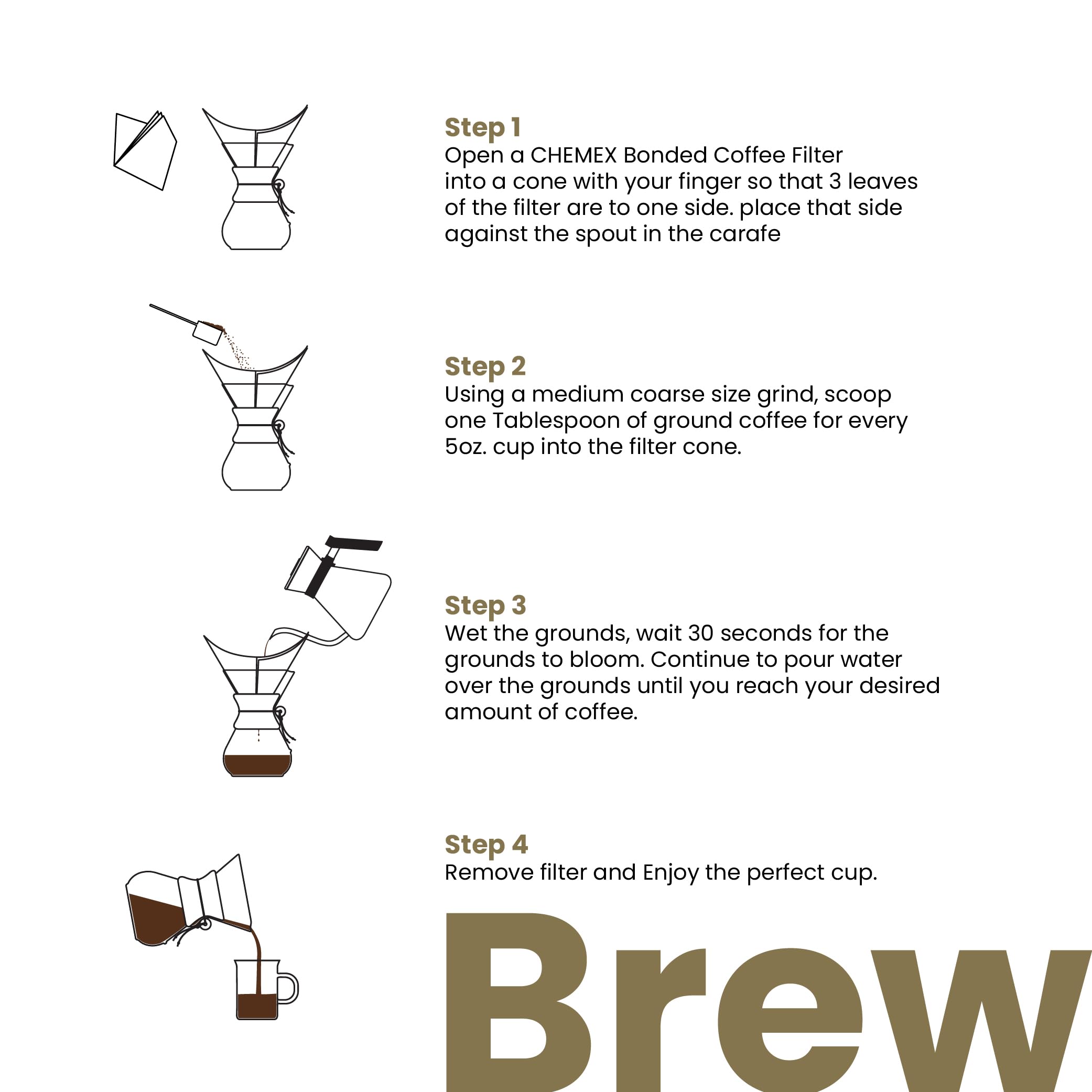 Step 1
Open a CHEMEX Bonded Coffee Filter into a cone with your finger so that 3 leaves of the filter are to one side. place that side against the spout in the carafe

Step 2
Using a medium coarse size grind, scoop one Tablespoon of ground coffee for every 5oz. cup into the filter cone.

Step 3
Wet the grounds, wait 30 seconds for the grounds to bloom. Continue to pour water over the grounds until you reach your desired amount of coffee.

Step 4
Remove filter and Enjoy the perfect cup.

Brew