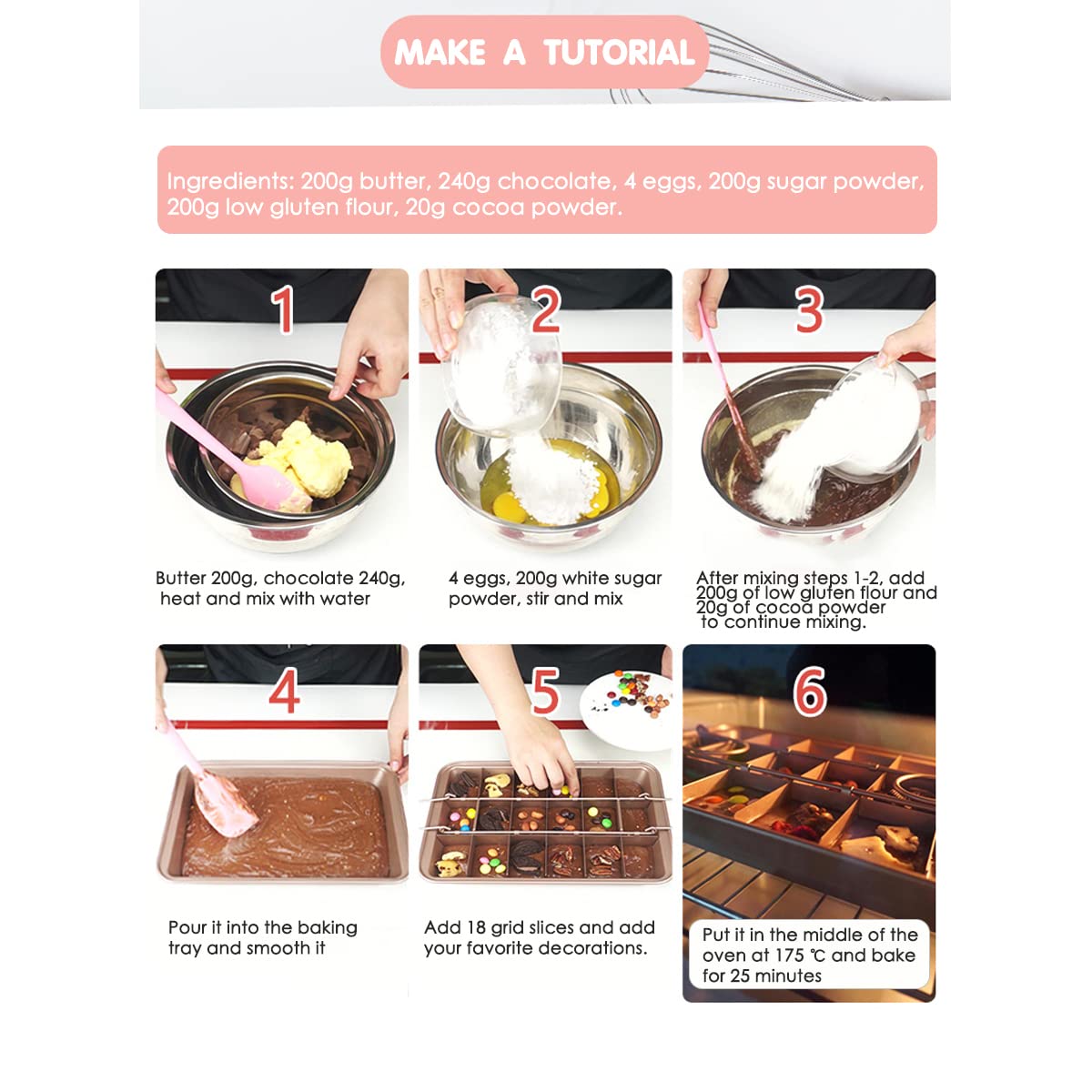 MAKE A TUTORIAL

Ingredients: 200g butter, 240g chocolate, 4 eggs, 200g sugar powder, 200g low gluten flour, 20g cocoa powder.

1

Butter 200g, chocolate 240g, heat and mix with water

2

4 eggs, 200g white sugar powder, stir and mix

3

After mixing steps 1-2, add 200g of low gluten flour and 20g of cocoa powder to continue mixing.

4

Pour it into the baking tray and smooth it

5

Add 18 grid slices and add your favorite decorations.

6

Put it in the middle of the oven at 175 ℃ and bake for 25 minutes