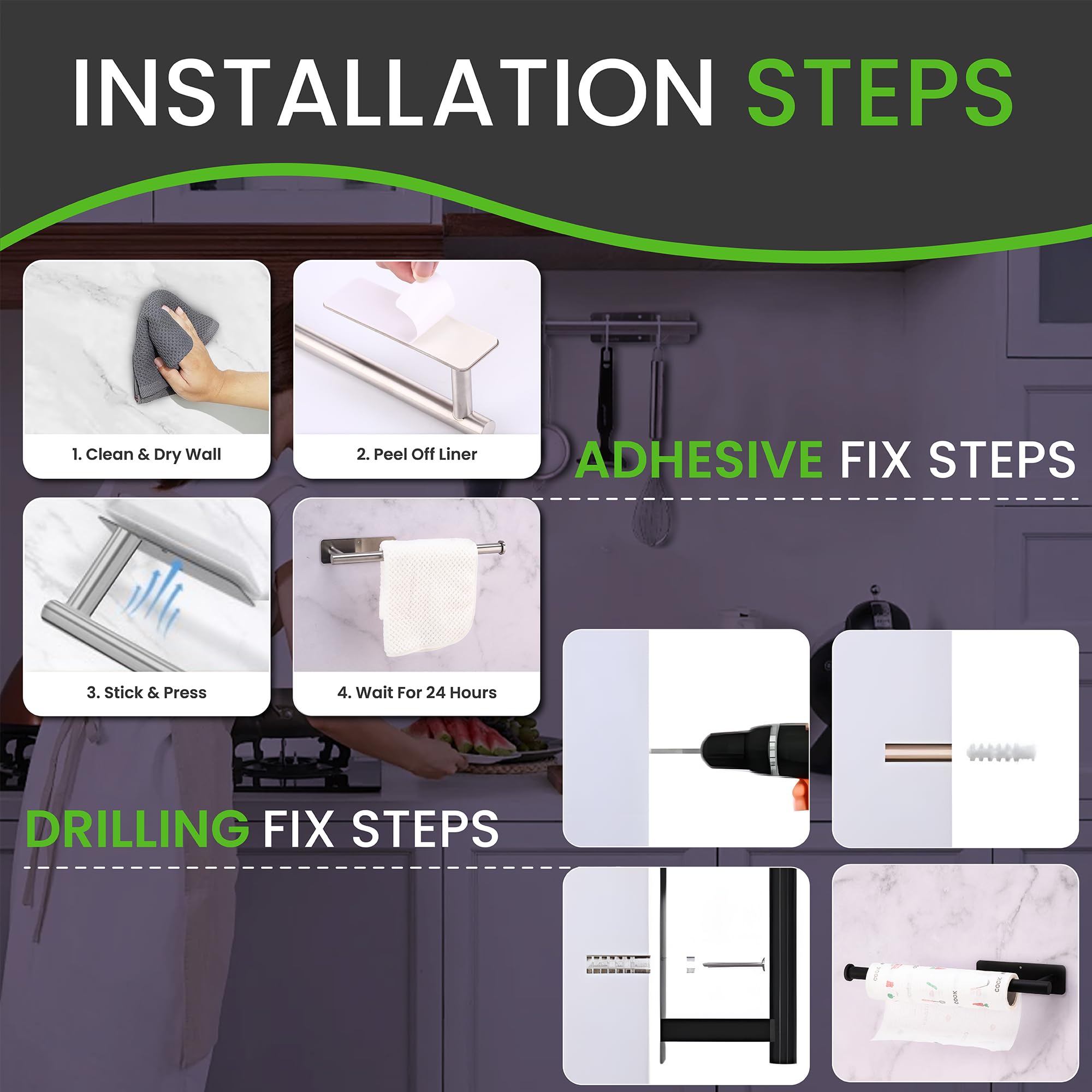 INSTALLATION STEPS

1. Clean & Dry Wall

2. Peel Off Liner

ADHESIVE FIX STEPS

3. Stick & Press

4. Wait For 24 Hours

DRILLING FIX STEPS

COOK

COOK

COOK