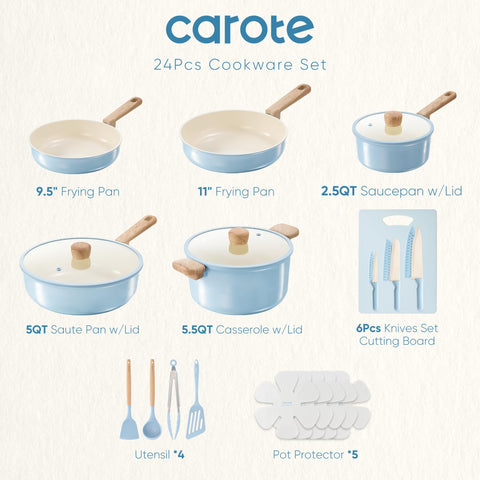 carote

24Pcs Cookware Set

9.5" Frying Pan

11" Frying Pan

2.5QT Saucepan w/Lid

5QT Saute Pan w/Lid

5.5QT Casserole w/Lid

6Pcs Knives Set Cutting Board

Utensil *4

Pot Protector *5