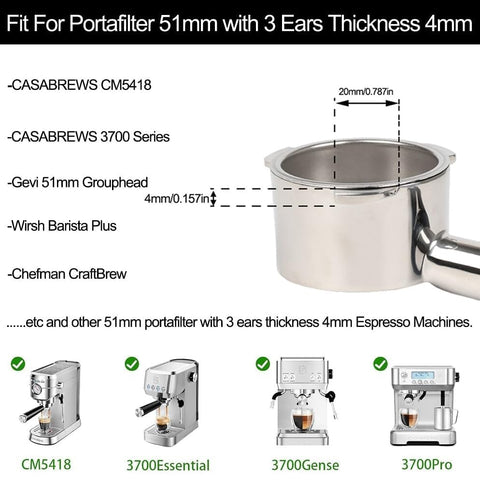 Fit For Portafilter 51mm with 3 Ears Thickness 4mm

-CASABREWS CM5418

-CASABREWS 3700 Series

-Gevi 51mm Grouphead

-Wirsh Barista Plus

-Chefman CraftBrew

20mm/0.787in

4mm/0.157in

......etc and other 51mm portafilter with 3 ears thickness 4mm Espresso Machines.

CM5418

3700Essential

3700Gense

3700Pro