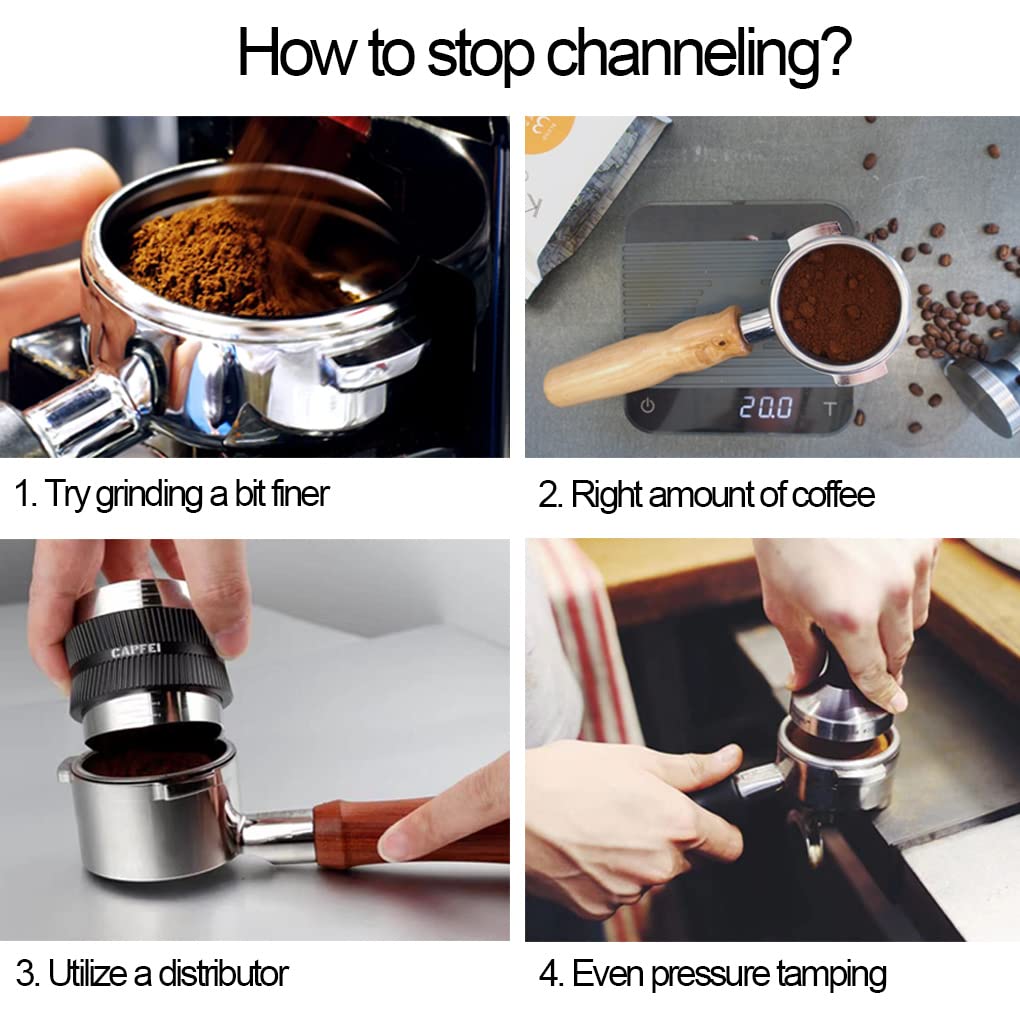 How to stop channeling?

20.0

T

1. Try grinding a bit finer

2. Right amount of coffee

CAPFEI

3. Utilize a distributor

4. Even pressure tamping