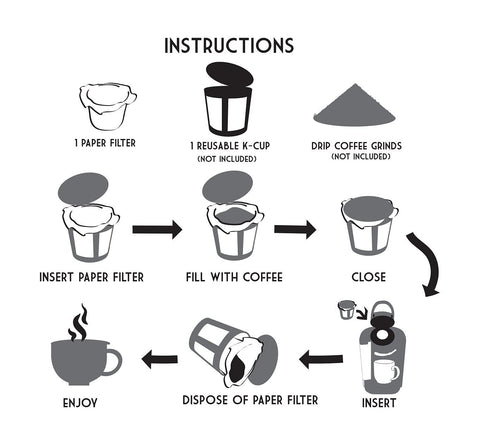 INSTRUCTIONS

1 PAPER FILTER

1 REUSABLE K-CUP
(NOT INCLUDED)

DRIP COFFEE GRINDS
(NOT INCLUDED)

INSERT PAPER FILTER

FILL WITH COFFEE

CLOSE

INSERT

DISPOSE OF PAPER FILTER

ENJOY