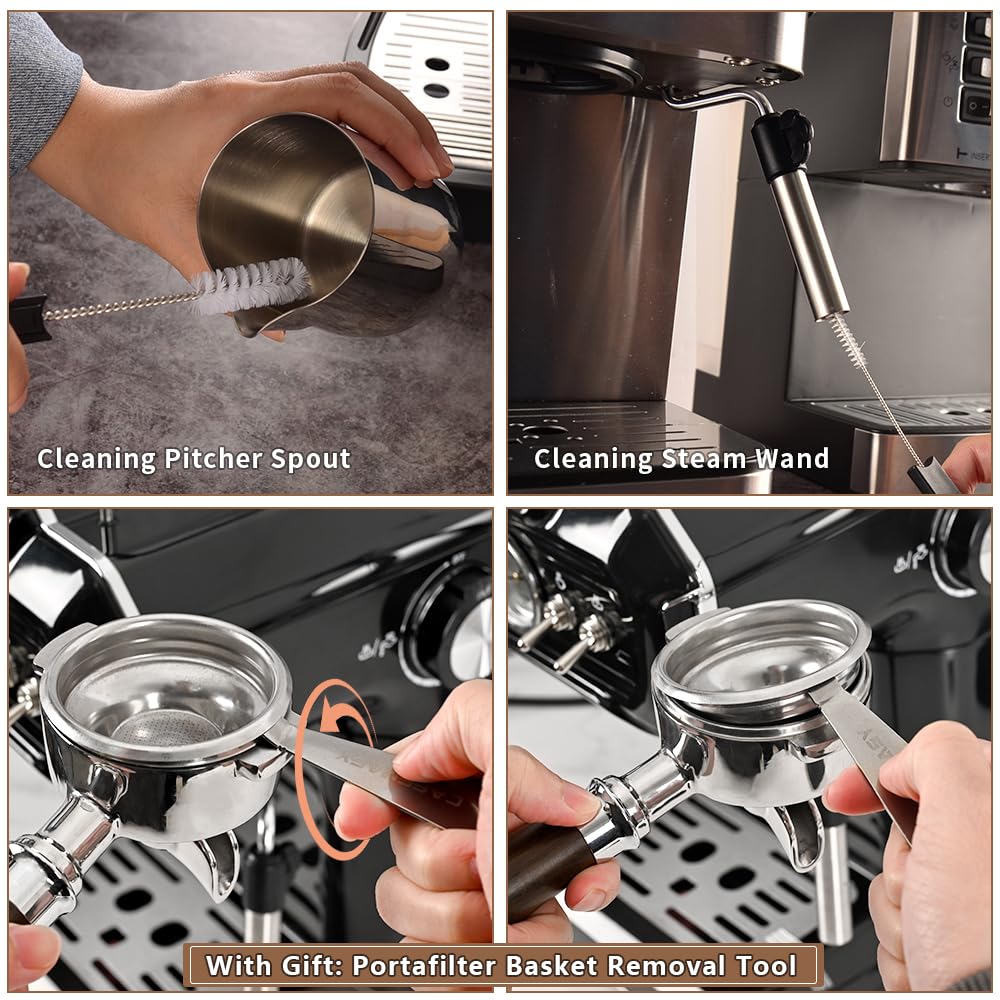 Cleaning Pitcher Spout

Cleaning Steam Wand

With Gift: Portafilter Basket Removal Tool