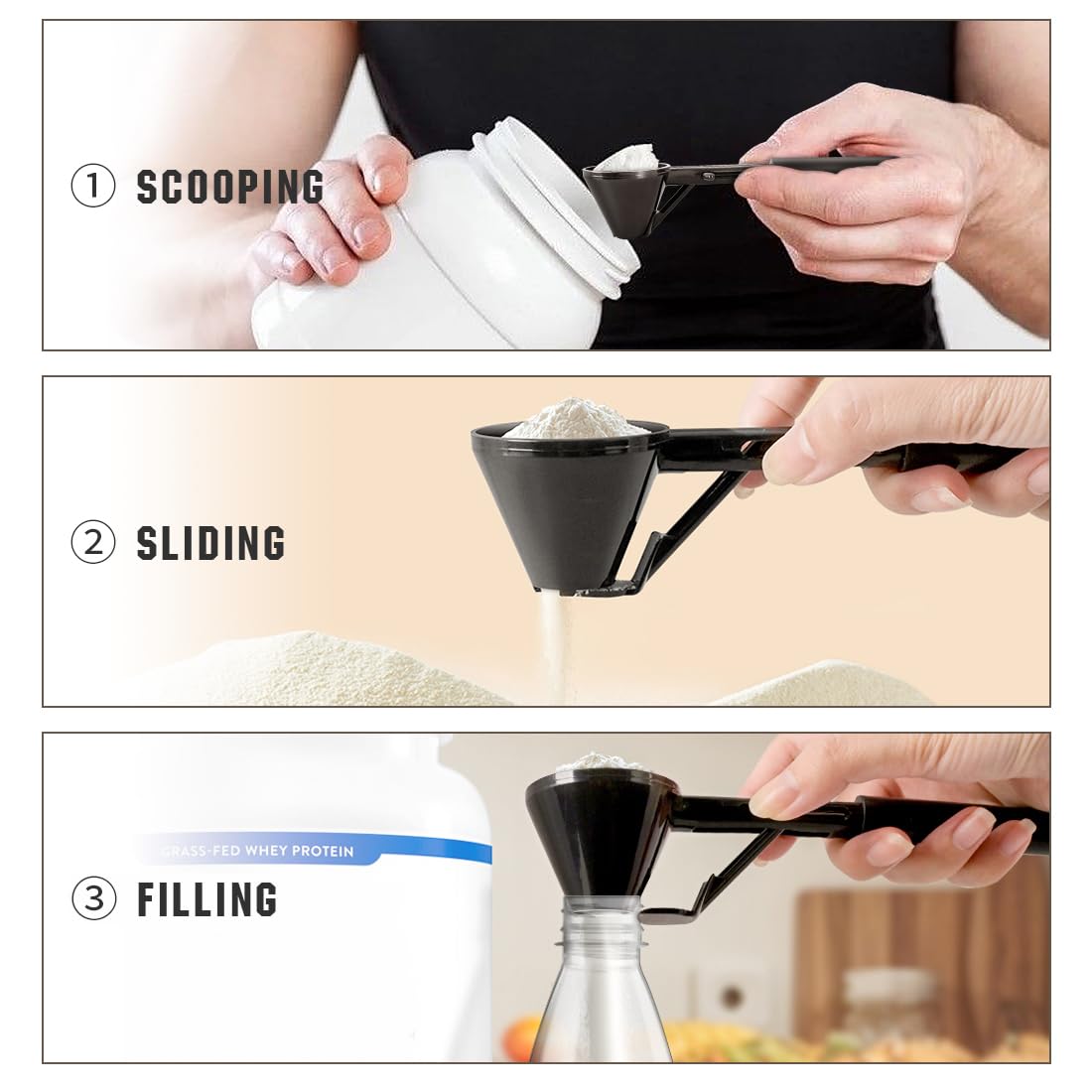 ① SCOOPING

② SLIDING

GRASS-FED WHEY PROTEIN

③ FILLING