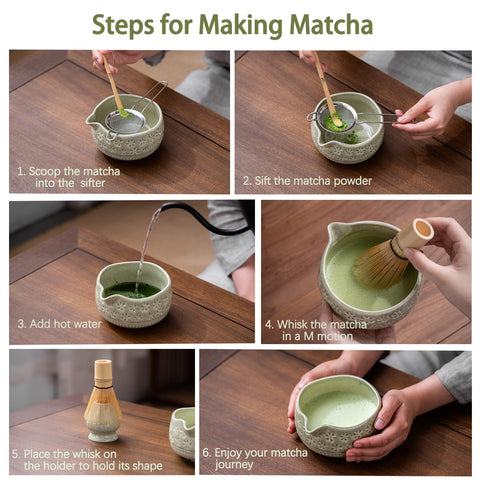 Steps for Making Matcha

1. Scoop the matcha into the sifter

2. Sift the matcha powder

3. Add hot water

4. Whisk the matcha in a M motion

5. Place the whisk on the holder to hold its shape

6. Enjoy your matcha journey