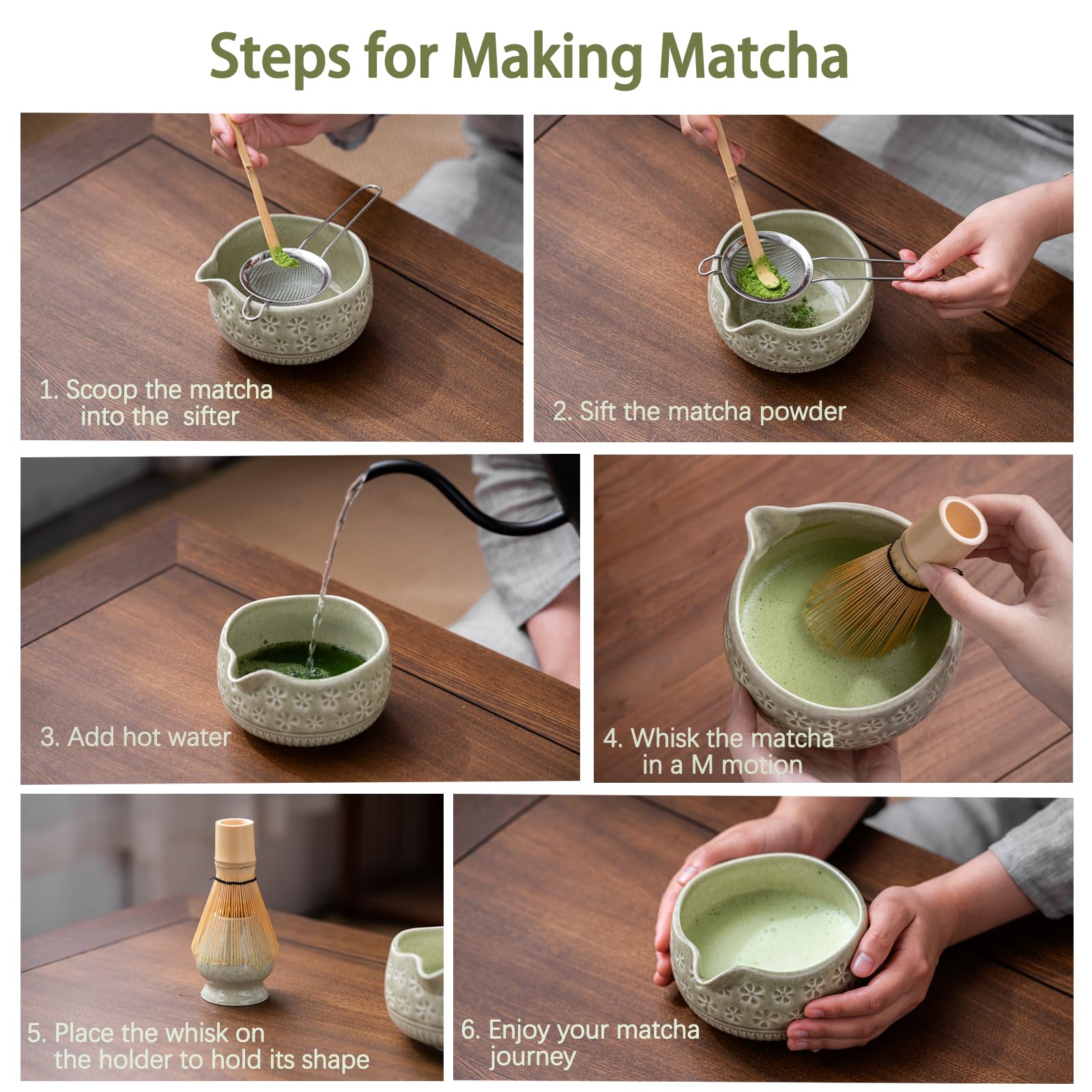 Steps for Making Matcha

1. Scoop the matcha into the sifter

2. Sift the matcha powder

3. Add hot water

4. Whisk the matcha in a M motion

5. Place the whisk on the holder to hold its shape

6. Enjoy your matcha journey