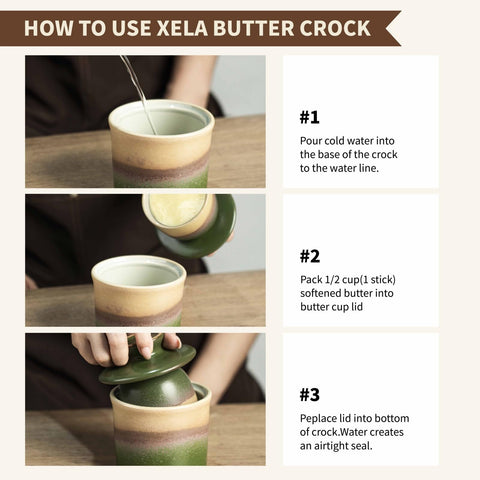 HOW TO USE XELA BUTTER CROCK

#1

Pour cold water into the base of the crock to the water line.

#2

Pack 1/2 cup(1 stick) softened butter into butter cup lid

#3

Peplace lid into bottom of crock.Water creates an airtight seal.